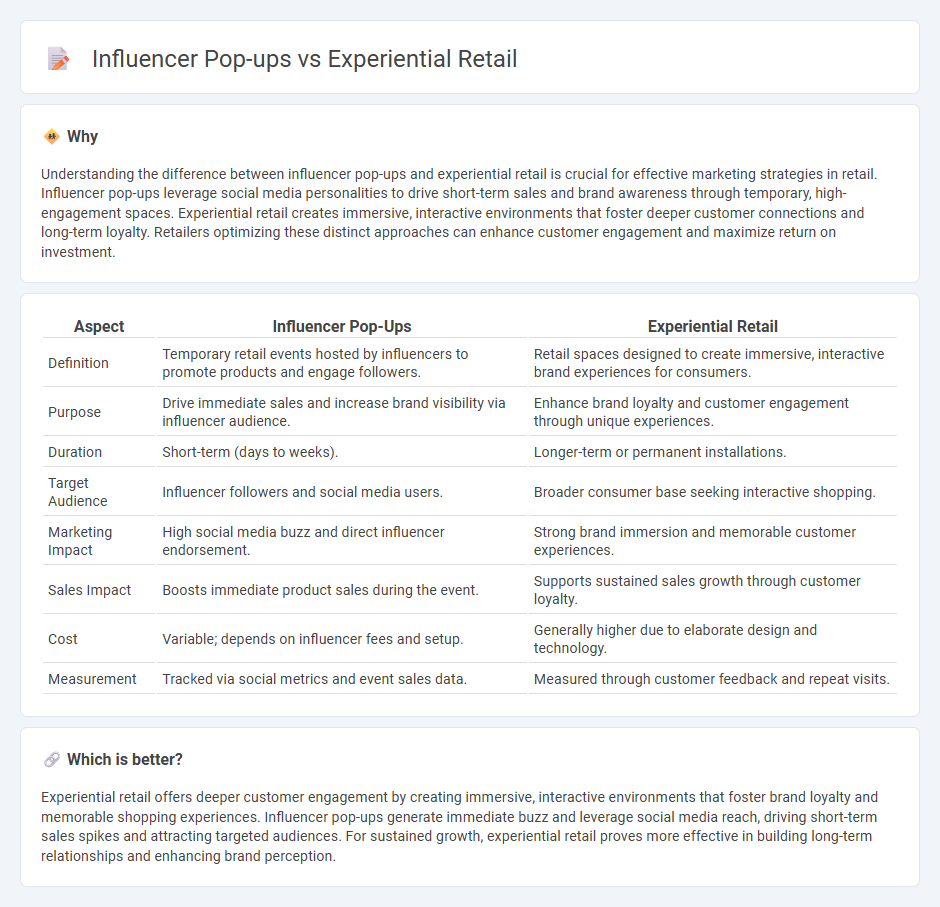 Influencer Pop-ups vs Experiential Retail

Why

Understanding the difference between influencer pop-ups and experiential retail is crucial for effective marketing strategies in retail. Influencer pop-ups leverage social media personalities to drive short-term sales and brand awareness through temporary, high-engagement spaces. Experiential retail creates immersive, interactive environments that foster deeper customer connections and long-term loyalty. Retailers optimizing these distinct approaches can enhance customer engagement and maximize return on investment.

| Aspect | Influencer Pop-Ups | Experiential Retail |
|---|---|---|
| Definition | Temporary retail events hosted by influencers to promote products and engage followers. | Retail spaces designed to create immersive, interactive brand experiences for consumers. |
| Purpose | Drive immediate sales and increase brand visibility via influencer audience. | Enhance brand loyalty and customer engagement through unique experiences. |
| Duration | Short-term (days to weeks). | Longer-term or permanent installations. |
| Target Audience | Influencer followers and social media users. | Broader consumer base seeking interactive shopping. |
| Marketing Impact | High social media buzz and direct influencer endorsement. | Strong brand immersion and memorable customer experiences. |
| Sales Impact | Boosts immediate product sales during the event. | Supports sustained sales growth through customer loyalty. |
| Cost | Variable; depends on influencer fees and setup. | Generally higher due to elaborate design and technology. |
| Measurement | Tracked via social metrics and event sales data. | Measured through customer feedback and repeat visits. |

Which is better?

Experiential retail offers deeper customer engagement by creating immersive, interactive environments that foster brand loyalty and memorable shopping experiences. Influencer pop-ups generate immediate buzz and leverage social media reach, driving short-term sales spikes and attracting targeted audiences. For sustained growth, experiential retail proves more effective in building long-term relationships and enhancing brand perception.