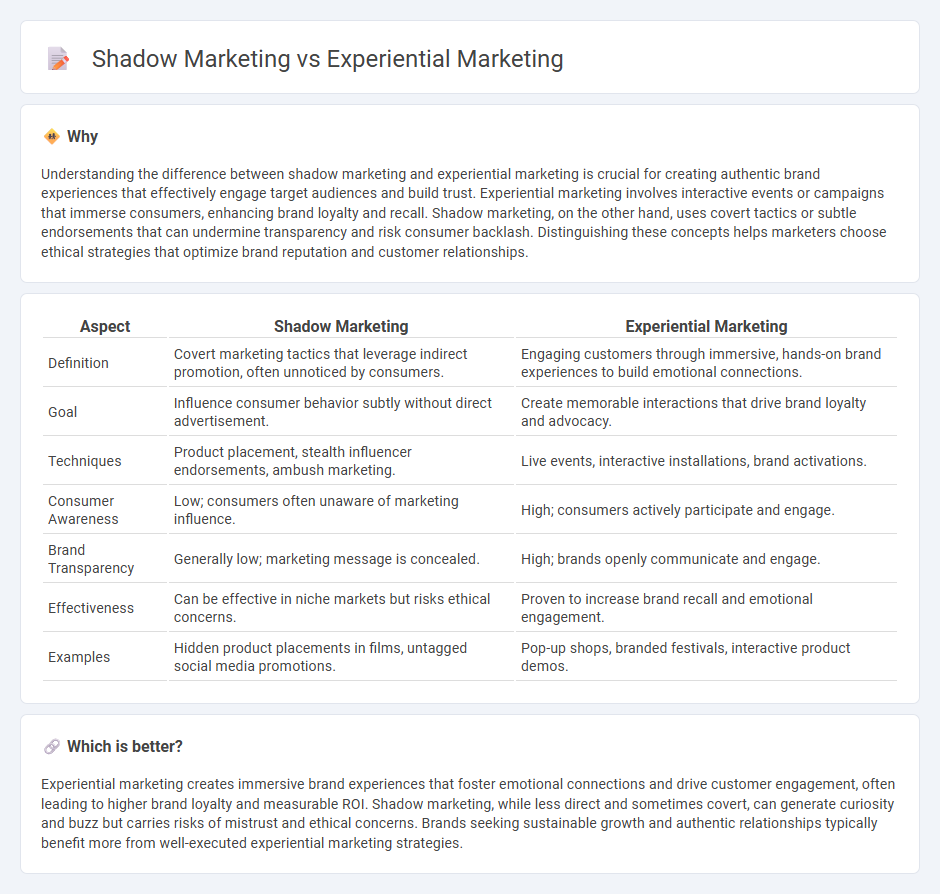 Shadow Marketing vs Experiential Marketing

Why

Understanding the difference between shadow marketing and experiential marketing is crucial for creating authentic brand experiences that effectively engage target audiences and build trust. Experiential marketing involves interactive events or campaigns that immerse consumers, enhancing brand loyalty and recall. Shadow marketing, on the other hand, uses covert tactics or subtle endorsements that can undermine transparency and risk consumer backlash. Distinguishing these concepts helps marketers choose ethical strategies that optimize brand reputation and customer relationships.

| Aspect | Shadow Marketing | Experiential Marketing |
|---|---|---|
| Definition | Covert marketing tactics that leverage indirect promotion, often unnoticed by consumers. | Engaging customers through immersive, hands-on brand experiences to build emotional connections. |
| Goal | Influence consumer behavior subtly without direct advertisement. | Create memorable interactions that drive brand loyalty and advocacy. |
| Techniques | Product placement, stealth influencer endorsements, ambush marketing. | Live events, interactive installations, brand activations. |
| Consumer Awareness | Low; consumers often unaware of marketing influence. | High; consumers actively participate and engage. |
| Brand Transparency | Generally low; marketing message is concealed. | High; brands openly communicate and engage. |
| Effectiveness | Can be effective in niche markets but risks ethical concerns. | Proven to increase brand recall and emotional engagement. |
| Examples | Hidden product placements in films, untagged social media promotions. | Pop-up shops, branded festivals, interactive product demos. |

Which is better?

Experiential marketing creates immersive brand experiences that foster emotional connections and drive customer engagement, often leading to higher brand loyalty and measurable ROI. Shadow marketing, while less direct and sometimes covert, can generate curiosity and buzz but carries risks of mistrust and ethical concerns. Brands seeking sustainable growth and authentic relationships typically benefit more from well-executed experiential marketing strategies.