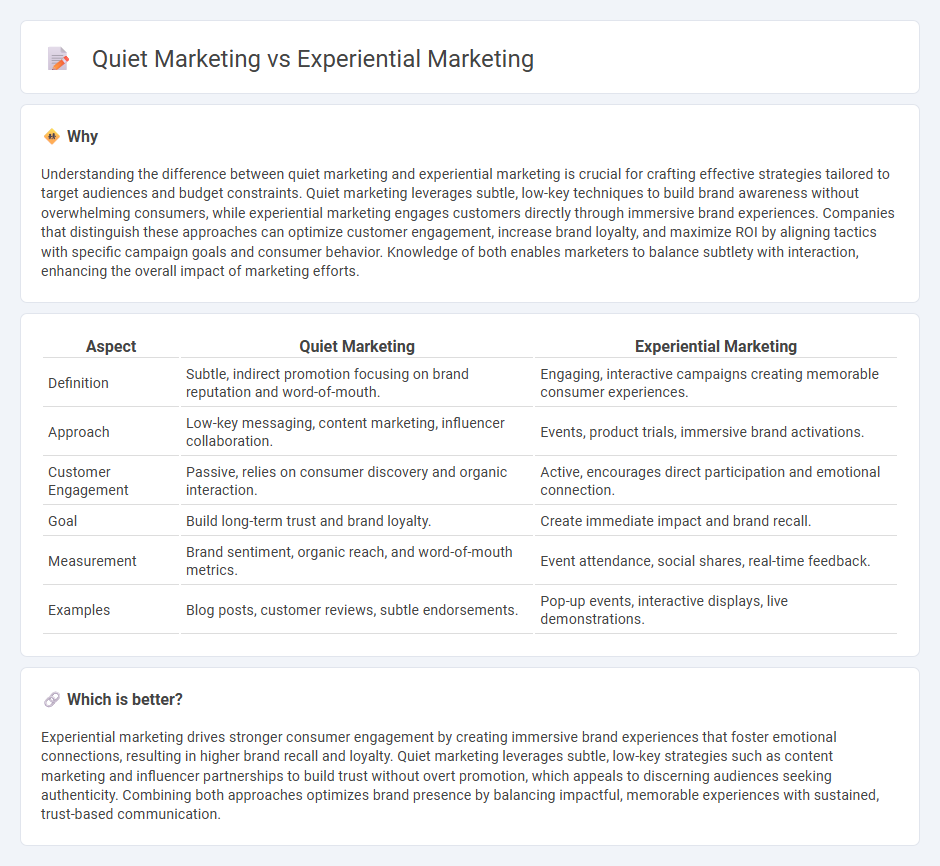 Quiet Marketing vs Experiential Marketing

Why

Understanding the difference between quiet marketing and experiential marketing is crucial for crafting effective strategies tailored to target audiences and budget constraints. Quiet marketing leverages subtle, low-key techniques to build brand awareness without overwhelming consumers, while experiential marketing engages customers directly through immersive brand experiences. Companies that distinguish these approaches can optimize customer engagement, increase brand loyalty, and maximize ROI by aligning tactics with specific campaign goals and consumer behavior. Knowledge of both enables marketers to balance subtlety with interaction, enhancing the overall impact of marketing efforts.

| Aspect | Quiet Marketing | Experiential Marketing |
|---|---|---|
| Definition | Subtle, indirect promotion focusing on brand reputation and word-of-mouth. | Engaging, interactive campaigns creating memorable consumer experiences. |
| Approach | Low-key messaging, content marketing, influencer collaboration. | Events, product trials, immersive brand activations. |
| Customer Engagement | Passive, relies on consumer discovery and organic interaction. | Active, encourages direct participation and emotional connection. |
| Goal | Build long-term trust and brand loyalty. | Create immediate impact and brand recall. |
| Measurement | Brand sentiment, organic reach, and word-of-mouth metrics. | Event attendance, social shares, real-time feedback. |
| Examples | Blog posts, customer reviews, subtle endorsements. | Pop-up events, interactive displays, live demonstrations. |

Which is better?

Experiential marketing drives stronger consumer engagement by creating immersive brand experiences that foster emotional connections, resulting in higher brand recall and loyalty. Quiet marketing leverages subtle, low-key strategies such as content marketing and influencer partnerships to build trust without overt promotion, which appeals to discerning audiences seeking authenticity. Combining both approaches optimizes brand presence by balancing impactful, memorable experiences with sustained, trust-based communication.