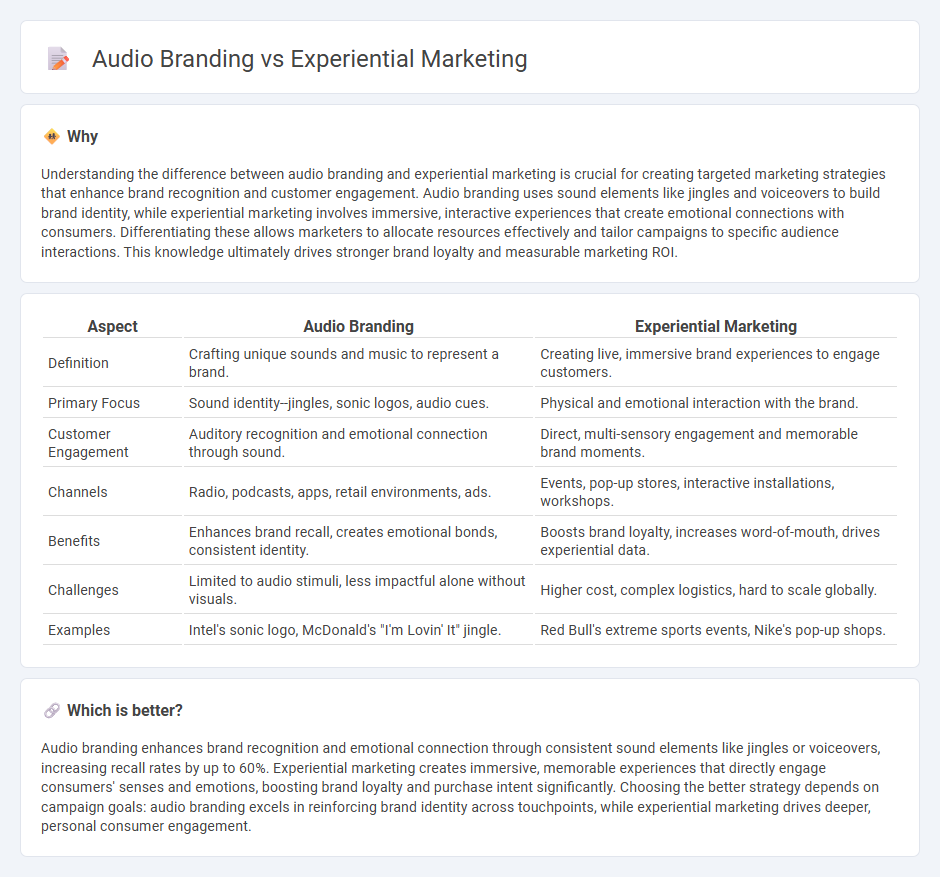 Audio Branding vs Experiential Marketing

Why

Understanding the difference between audio branding and experiential marketing is crucial for creating targeted marketing strategies that enhance brand recognition and customer engagement. Audio branding uses sound elements like jingles and voiceovers to build brand identity, while experiential marketing involves immersive, interactive experiences that create emotional connections with consumers. Differentiating these allows marketers to allocate resources effectively and tailor campaigns to specific audience interactions. This knowledge ultimately drives stronger brand loyalty and measurable marketing ROI.

| Aspect | Audio Branding | Experiential Marketing |
|---|---|---|
| Definition | Crafting unique sounds and music to represent a brand. | Creating live, immersive brand experiences to engage customers. |
| Primary Focus | Sound identity--jingles, sonic logos, audio cues. | Physical and emotional interaction with the brand. |
| Customer Engagement | Auditory recognition and emotional connection through sound. | Direct, multi-sensory engagement and memorable brand moments. |
| Channels | Radio, podcasts, apps, retail environments, ads. | Events, pop-up stores, interactive installations, workshops. |
| Benefits | Enhances brand recall, creates emotional bonds, consistent identity. | Boosts brand loyalty, increases word-of-mouth, drives experiential data. |
| Challenges | Limited to audio stimuli, less impactful alone without visuals. | Higher cost, complex logistics, hard to scale globally. |
| Examples | Intel's sonic logo, McDonald's "I'm Lovin' It" jingle. | Red Bull's extreme sports events, Nike's pop-up shops. |

Which is better?

Audio branding enhances brand recognition and emotional connection through consistent sound elements like jingles or voiceovers, increasing recall rates by up to 60%. Experiential marketing creates immersive, memorable experiences that directly engage consumers' senses and emotions, boosting brand loyalty and purchase intent significantly. Choosing the better strategy depends on campaign goals: audio branding excels in reinforcing brand identity across touchpoints, while experiential marketing drives deeper, personal consumer engagement.