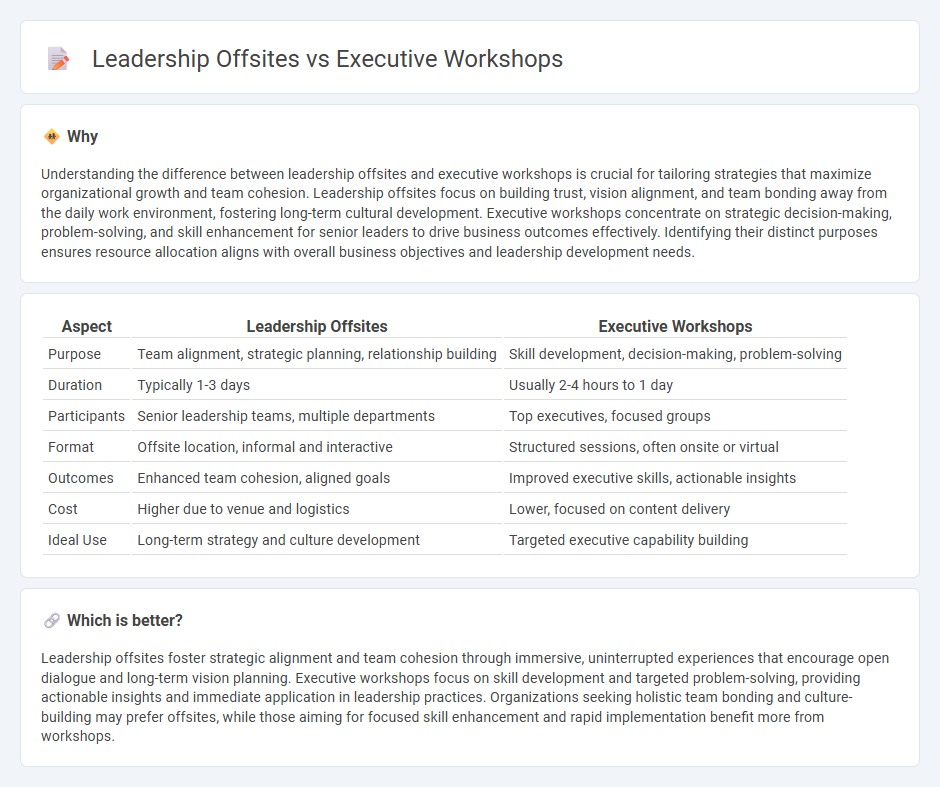 Leadership Offsites vs Executive Workshops

Why

Understanding the difference between leadership offsites and executive workshops is crucial for tailoring strategies that maximize organizational growth and team cohesion. Leadership offsites focus on building trust, vision alignment, and team bonding away from the daily work environment, fostering long-term cultural development. Executive workshops concentrate on strategic decision-making, problem-solving, and skill enhancement for senior leaders to drive business outcomes effectively. Identifying their distinct purposes ensures resource allocation aligns with overall business objectives and leadership development needs.

| Aspect | Leadership Offsites | Executive Workshops |
|---|---|---|
| Purpose | Team alignment, strategic planning, relationship building | Skill development, decision-making, problem-solving |
| Duration | Typically 1-3 days | Usually 2-4 hours to 1 day |
| Participants | Senior leadership teams, multiple departments | Top executives, focused groups |
| Format | Offsite location, informal and interactive | Structured sessions, often onsite or virtual |
| Outcomes | Enhanced team cohesion, aligned goals | Improved executive skills, actionable insights |
| Cost | Higher due to venue and logistics | Lower, focused on content delivery |
| Ideal Use | Long-term strategy and culture development | Targeted executive capability building |

Which is better?

Leadership offsites foster strategic alignment and team cohesion through immersive, uninterrupted experiences that encourage open dialogue and long-term vision planning. Executive workshops focus on skill development and targeted problem-solving, providing actionable insights and immediate application in leadership practices. Organizations seeking holistic team bonding and culture-building may prefer offsites, while those aiming for focused skill enhancement and rapid implementation benefit more from workshops.