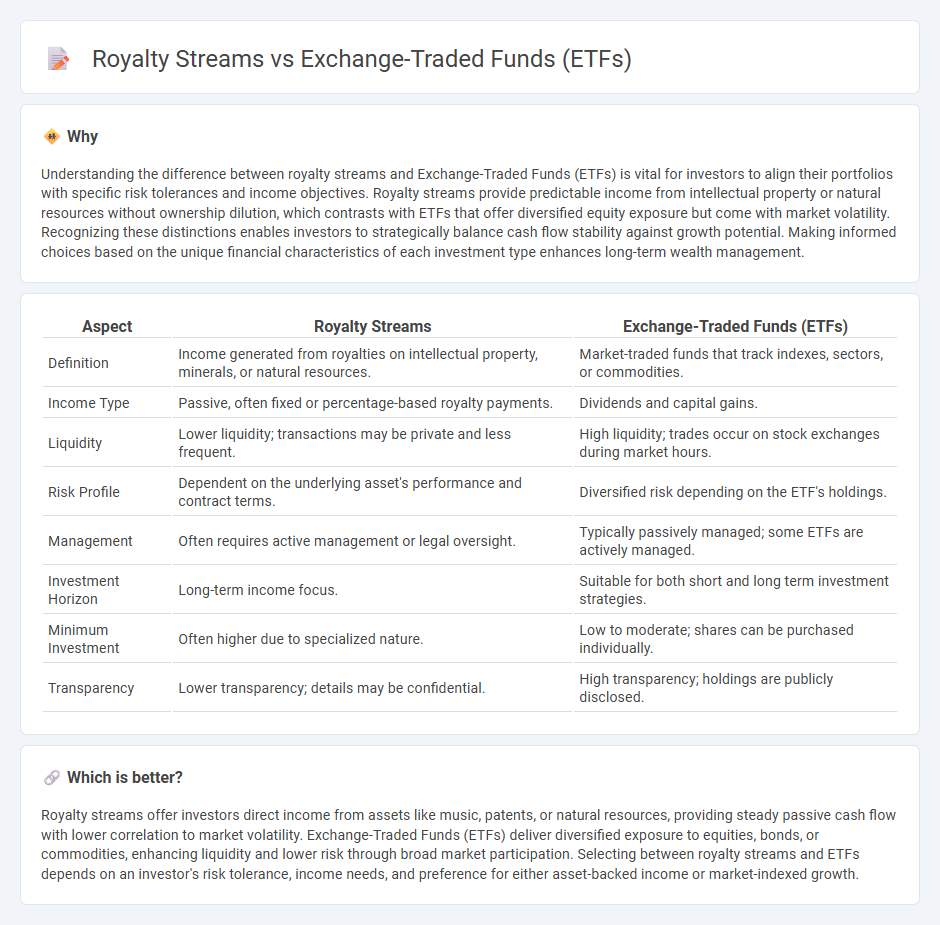 Royalty Streams vs Exchange-Traded Funds (ETFs)

Why

Understanding the difference between royalty streams and Exchange-Traded Funds (ETFs) is vital for investors to align their portfolios with specific risk tolerances and income objectives. Royalty streams provide predictable income from intellectual property or natural resources without ownership dilution, which contrasts with ETFs that offer diversified equity exposure but come with market volatility. Recognizing these distinctions enables investors to strategically balance cash flow stability against growth potential. Making informed choices based on the unique financial characteristics of each investment type enhances long-term wealth management.

| Aspect | Royalty Streams | Exchange-Traded Funds (ETFs) |
|---|---|---|
| Definition | Income generated from royalties on intellectual property, minerals, or natural resources. | Market-traded funds that track indexes, sectors, or commodities. |
| Income Type | Passive, often fixed or percentage-based royalty payments. | Dividends and capital gains. |
| Liquidity | Lower liquidity; transactions may be private and less frequent. | High liquidity; trades occur on stock exchanges during market hours. |
| Risk Profile | Dependent on the underlying asset's performance and contract terms. | Diversified risk depending on the ETF's holdings. |
| Management | Often requires active management or legal oversight. | Typically passively managed; some ETFs are actively managed. |
| Investment Horizon | Long-term income focus. | Suitable for both short and long term investment strategies. |
| Minimum Investment | Often higher due to specialized nature. | Low to moderate; shares can be purchased individually. |
| Transparency | Lower transparency; details may be confidential. | High transparency; holdings are publicly disclosed. |

Which is better?

Royalty streams offer investors direct income from assets like music, patents, or natural resources, providing steady passive cash flow with lower correlation to market volatility. Exchange-Traded Funds (ETFs) deliver diversified exposure to equities, bonds, or commodities, enhancing liquidity and lower risk through broad market participation. Selecting between royalty streams and ETFs depends on an investor's risk tolerance, income needs, and preference for either asset-backed income or market-indexed growth.