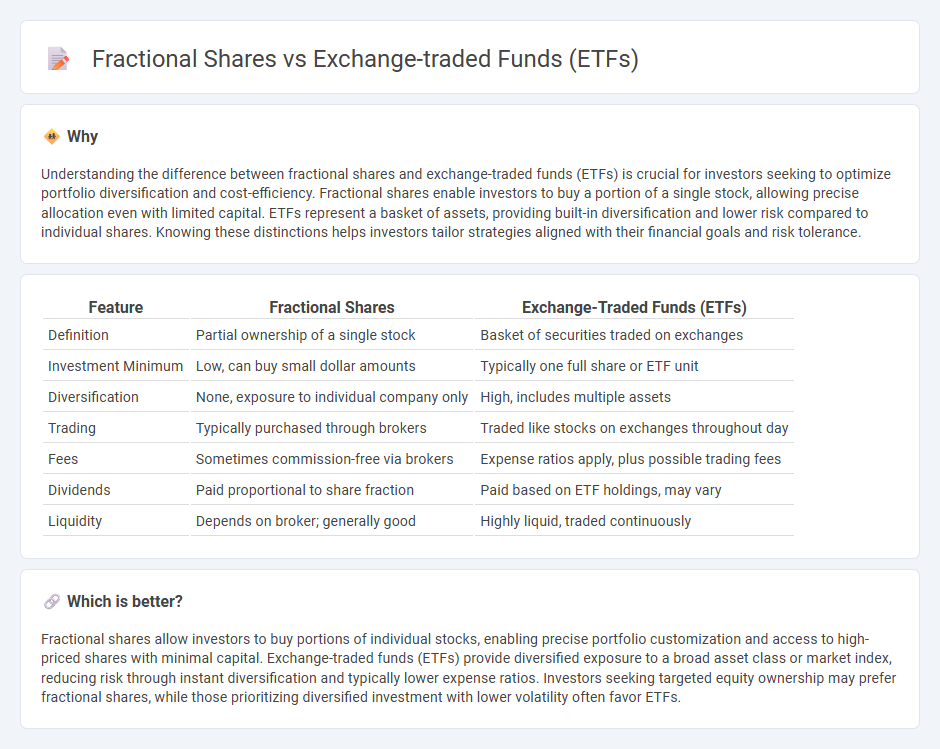 Fractional Shares vs Exchange-traded Funds (ETFs)

Why

Understanding the difference between fractional shares and exchange-traded funds (ETFs) is crucial for investors seeking to optimize portfolio diversification and cost-efficiency. Fractional shares enable investors to buy a portion of a single stock, allowing precise allocation even with limited capital. ETFs represent a basket of assets, providing built-in diversification and lower risk compared to individual shares. Knowing these distinctions helps investors tailor strategies aligned with their financial goals and risk tolerance.

| Feature | Fractional Shares | Exchange-Traded Funds (ETFs) |
|---|---|---|
| Definition | Partial ownership of a single stock | Basket of securities traded on exchanges |
| Investment Minimum | Low, can buy small dollar amounts | Typically one full share or ETF unit |
| Diversification | None, exposure to individual company only | High, includes multiple assets |
| Trading | Typically purchased through brokers | Traded like stocks on exchanges throughout day |
| Fees | Sometimes commission-free via brokers | Expense ratios apply, plus possible trading fees |
| Dividends | Paid proportional to share fraction | Paid based on ETF holdings, may vary |
| Liquidity | Depends on broker; generally good | Highly liquid, traded continuously |

Which is better?

Fractional shares allow investors to buy portions of individual stocks, enabling precise portfolio customization and access to high-priced shares with minimal capital. Exchange-traded funds (ETFs) provide diversified exposure to a broad asset class or market index, reducing risk through instant diversification and typically lower expense ratios. Investors seeking targeted equity ownership may prefer fractional shares, while those prioritizing diversified investment with lower volatility often favor ETFs.