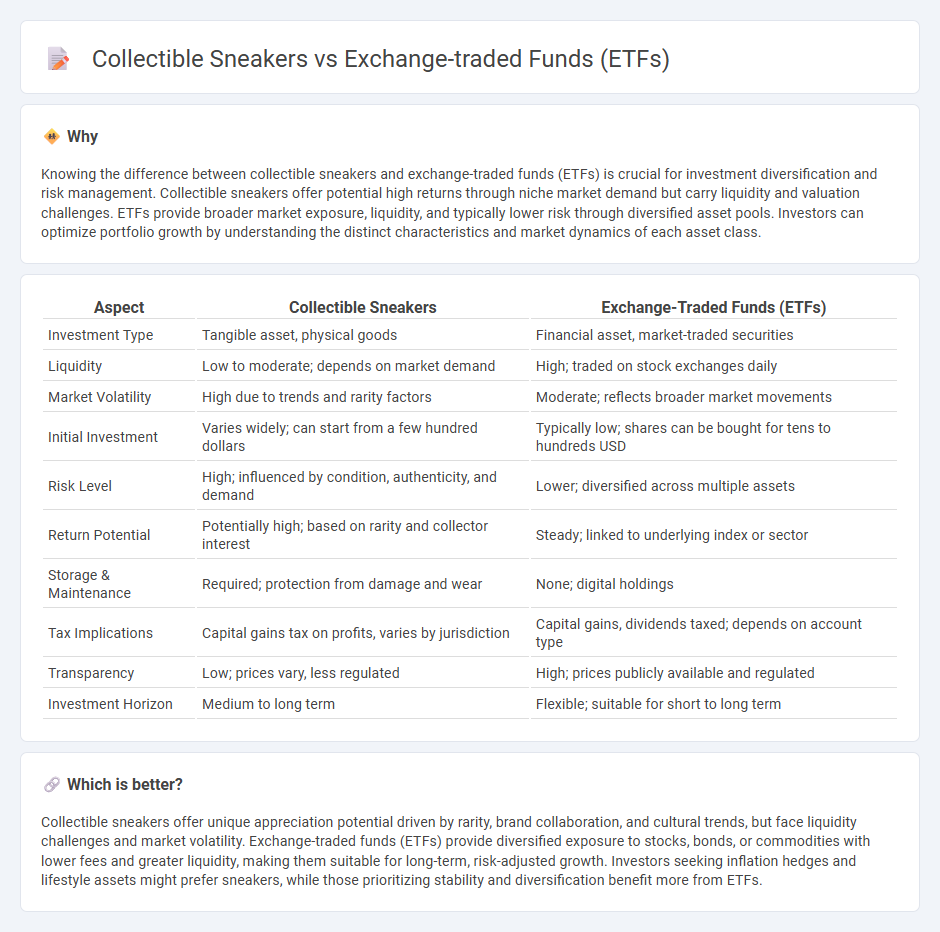 Collectible Sneakers vs Exchange-traded Funds (ETFs)

Why

Knowing the difference between collectible sneakers and exchange-traded funds (ETFs) is crucial for investment diversification and risk management. Collectible sneakers offer potential high returns through niche market demand but carry liquidity and valuation challenges. ETFs provide broader market exposure, liquidity, and typically lower risk through diversified asset pools. Investors can optimize portfolio growth by understanding the distinct characteristics and market dynamics of each asset class.

| Aspect | Collectible Sneakers | Exchange-Traded Funds (ETFs) |
|---|---|---|
| Investment Type | Tangible asset, physical goods | Financial asset, market-traded securities |
| Liquidity | Low to moderate; depends on market demand | High; traded on stock exchanges daily |
| Market Volatility | High due to trends and rarity factors | Moderate; reflects broader market movements |
| Initial Investment | Varies widely; can start from a few hundred dollars | Typically low; shares can be bought for tens to hundreds USD |
| Risk Level | High; influenced by condition, authenticity, and demand | Lower; diversified across multiple assets |
| Return Potential | Potentially high; based on rarity and collector interest | Steady; linked to underlying index or sector |
| Storage & Maintenance | Required; protection from damage and wear | None; digital holdings |
| Tax Implications | Capital gains tax on profits, varies by jurisdiction | Capital gains, dividends taxed; depends on account type |
| Transparency | Low; prices vary, less regulated | High; prices publicly available and regulated |
| Investment Horizon | Medium to long term | Flexible; suitable for short to long term |

Which is better?

Collectible sneakers offer unique appreciation potential driven by rarity, brand collaboration, and cultural trends, but face liquidity challenges and market volatility. Exchange-traded funds (ETFs) provide diversified exposure to stocks, bonds, or commodities with lower fees and greater liquidity, making them suitable for long-term, risk-adjusted growth. Investors seeking inflation hedges and lifestyle assets might prefer sneakers, while those prioritizing stability and diversification benefit more from ETFs.