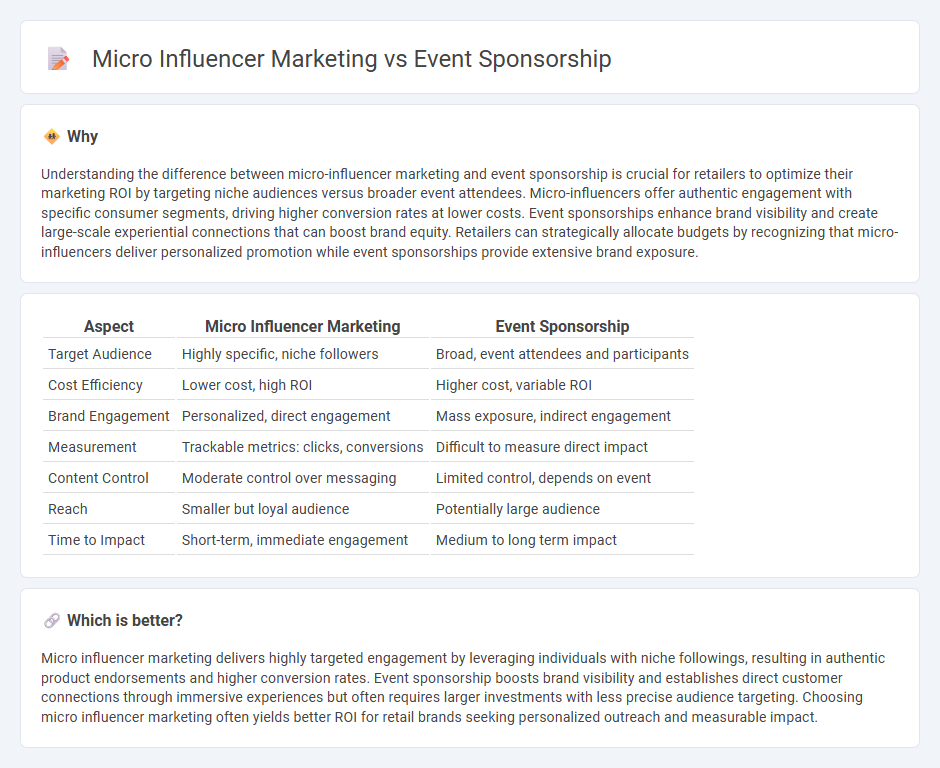 Micro Influencer Marketing vs Event Sponsorship

Why

Understanding the difference between micro-influencer marketing and event sponsorship is crucial for retailers to optimize their marketing ROI by targeting niche audiences versus broader event attendees. Micro-influencers offer authentic engagement with specific consumer segments, driving higher conversion rates at lower costs. Event sponsorships enhance brand visibility and create large-scale experiential connections that can boost brand equity. Retailers can strategically allocate budgets by recognizing that micro-influencers deliver personalized promotion while event sponsorships provide extensive brand exposure.

| Aspect | Micro Influencer Marketing | Event Sponsorship |
|---|---|---|
| Target Audience | Highly specific, niche followers | Broad, event attendees and participants |
| Cost Efficiency | Lower cost, high ROI | Higher cost, variable ROI |
| Brand Engagement | Personalized, direct engagement | Mass exposure, indirect engagement |
| Measurement | Trackable metrics: clicks, conversions | Difficult to measure direct impact |
| Content Control | Moderate control over messaging | Limited control, depends on event |
| Reach | Smaller but loyal audience | Potentially large audience |
| Time to Impact | Short-term, immediate engagement | Medium to long term impact |

Which is better?

Micro influencer marketing delivers highly targeted engagement by leveraging individuals with niche followings, resulting in authentic product endorsements and higher conversion rates. Event sponsorship boosts brand visibility and establishes direct customer connections through immersive experiences but often requires larger investments with less precise audience targeting. Choosing micro influencer marketing often yields better ROI for retail brands seeking personalized outreach and measurable impact.