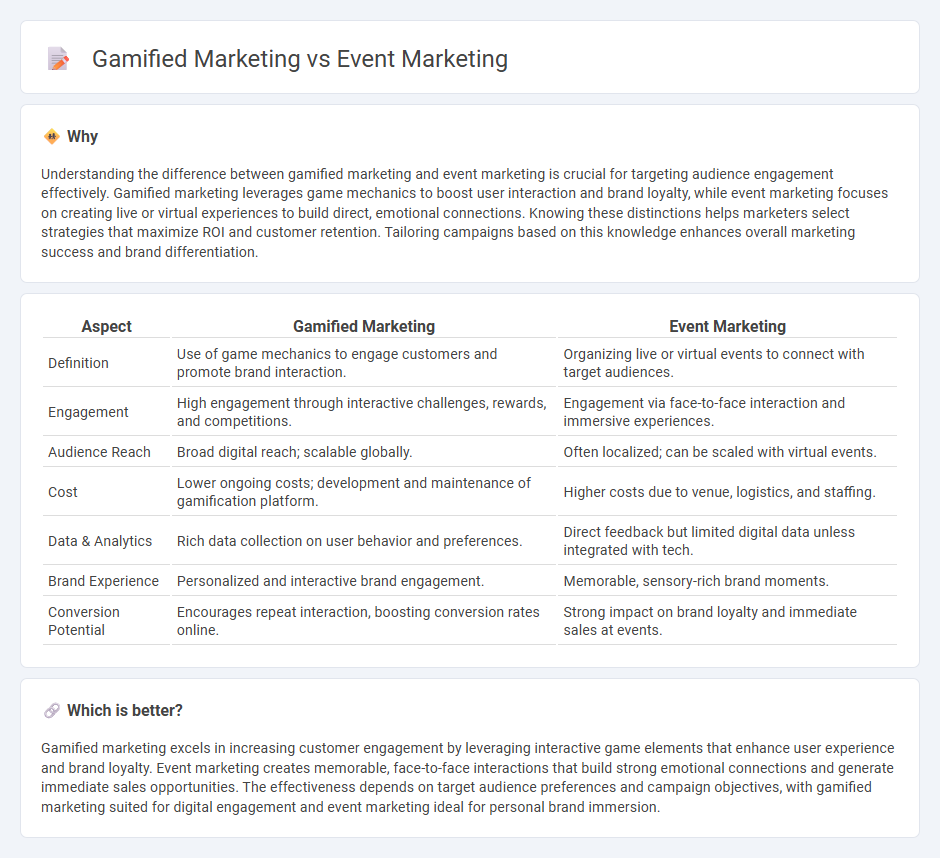 Gamified Marketing vs Event Marketing

Why

Understanding the difference between gamified marketing and event marketing is crucial for targeting audience engagement effectively. Gamified marketing leverages game mechanics to boost user interaction and brand loyalty, while event marketing focuses on creating live or virtual experiences to build direct, emotional connections. Knowing these distinctions helps marketers select strategies that maximize ROI and customer retention. Tailoring campaigns based on this knowledge enhances overall marketing success and brand differentiation.

| Aspect | Gamified Marketing | Event Marketing |
|---|---|---|
| Definition | Use of game mechanics to engage customers and promote brand interaction. | Organizing live or virtual events to connect with target audiences. |
| Engagement | High engagement through interactive challenges, rewards, and competitions. | Engagement via face-to-face interaction and immersive experiences. |
| Audience Reach | Broad digital reach; scalable globally. | Often localized; can be scaled with virtual events. |
| Cost | Lower ongoing costs; development and maintenance of gamification platform. | Higher costs due to venue, logistics, and staffing. |
| Data & Analytics | Rich data collection on user behavior and preferences. | Direct feedback but limited digital data unless integrated with tech. |
| Brand Experience | Personalized and interactive brand engagement. | Memorable, sensory-rich brand moments. |
| Conversion Potential | Encourages repeat interaction, boosting conversion rates online. | Strong impact on brand loyalty and immediate sales at events. |

Which is better?

Gamified marketing excels in increasing customer engagement by leveraging interactive game elements that enhance user experience and brand loyalty. Event marketing creates memorable, face-to-face interactions that build strong emotional connections and generate immediate sales opportunities. The effectiveness depends on target audience preferences and campaign objectives, with gamified marketing suited for digital engagement and event marketing ideal for personal brand immersion.