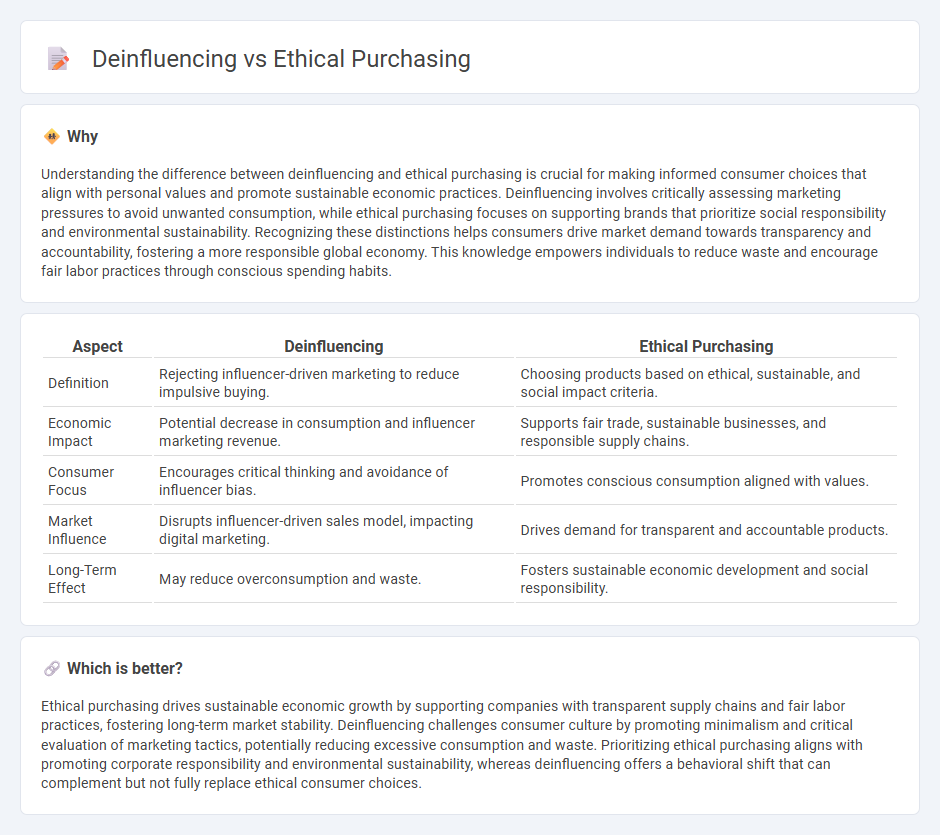 Deinfluencing vs Ethical Purchasing

Why

Understanding the difference between deinfluencing and ethical purchasing is crucial for making informed consumer choices that align with personal values and promote sustainable economic practices. Deinfluencing involves critically assessing marketing pressures to avoid unwanted consumption, while ethical purchasing focuses on supporting brands that prioritize social responsibility and environmental sustainability. Recognizing these distinctions helps consumers drive market demand towards transparency and accountability, fostering a more responsible global economy. This knowledge empowers individuals to reduce waste and encourage fair labor practices through conscious spending habits.

| Aspect | Deinfluencing | Ethical Purchasing |
|---|---|---|
| Definition | Rejecting influencer-driven marketing to reduce impulsive buying. | Choosing products based on ethical, sustainable, and social impact criteria. |
| Economic Impact | Potential decrease in consumption and influencer marketing revenue. | Supports fair trade, sustainable businesses, and responsible supply chains. |
| Consumer Focus | Encourages critical thinking and avoidance of influencer bias. | Promotes conscious consumption aligned with values. |
| Market Influence | Disrupts influencer-driven sales model, impacting digital marketing. | Drives demand for transparent and accountable products. |
| Long-Term Effect | May reduce overconsumption and waste. | Fosters sustainable economic development and social responsibility. |

Which is better?

Ethical purchasing drives sustainable economic growth by supporting companies with transparent supply chains and fair labor practices, fostering long-term market stability. Deinfluencing challenges consumer culture by promoting minimalism and critical evaluation of marketing tactics, potentially reducing excessive consumption and waste. Prioritizing ethical purchasing aligns with promoting corporate responsibility and environmental sustainability, whereas deinfluencing offers a behavioral shift that can complement but not fully replace ethical consumer choices.