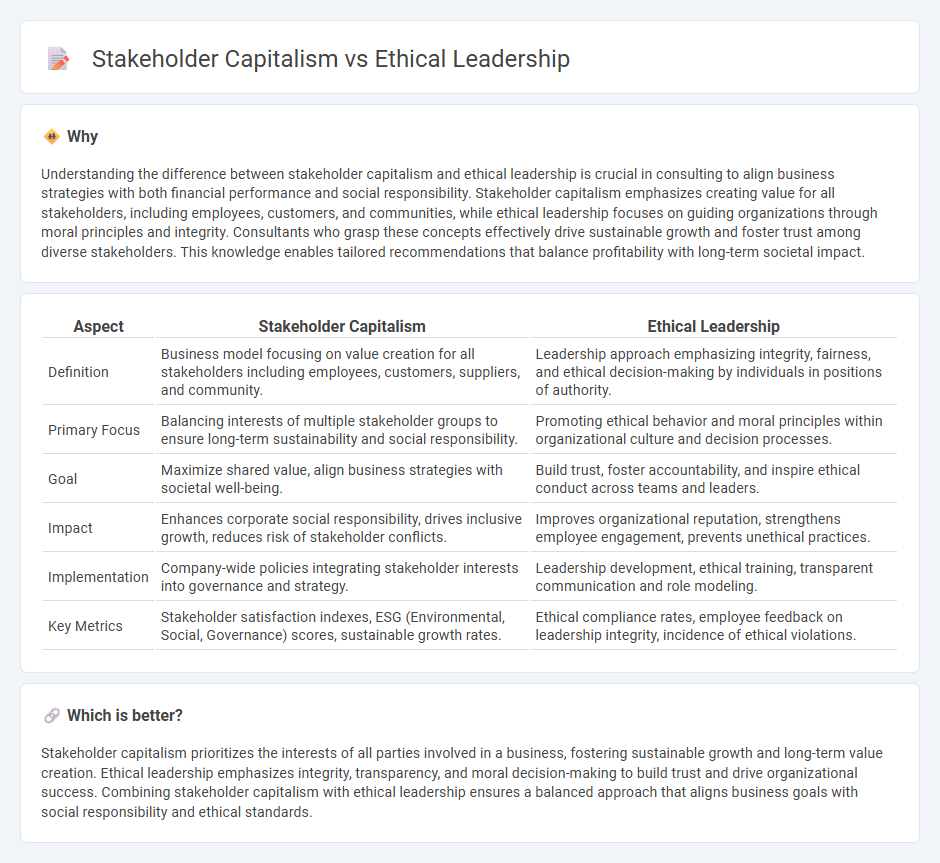 Stakeholder Capitalism vs Ethical Leadership

Why

Understanding the difference between stakeholder capitalism and ethical leadership is crucial in consulting to align business strategies with both financial performance and social responsibility. Stakeholder capitalism emphasizes creating value for all stakeholders, including employees, customers, and communities, while ethical leadership focuses on guiding organizations through moral principles and integrity. Consultants who grasp these concepts effectively drive sustainable growth and foster trust among diverse stakeholders. This knowledge enables tailored recommendations that balance profitability with long-term societal impact.

| Aspect | Stakeholder Capitalism | Ethical Leadership |
|---|---|---|
| Definition | Business model focusing on value creation for all stakeholders including employees, customers, suppliers, and community. | Leadership approach emphasizing integrity, fairness, and ethical decision-making by individuals in positions of authority. |
| Primary Focus | Balancing interests of multiple stakeholder groups to ensure long-term sustainability and social responsibility. | Promoting ethical behavior and moral principles within organizational culture and decision processes. |
| Goal | Maximize shared value, align business strategies with societal well-being. | Build trust, foster accountability, and inspire ethical conduct across teams and leaders. |
| Impact | Enhances corporate social responsibility, drives inclusive growth, reduces risk of stakeholder conflicts. | Improves organizational reputation, strengthens employee engagement, prevents unethical practices. |
| Implementation | Company-wide policies integrating stakeholder interests into governance and strategy. | Leadership development, ethical training, transparent communication and role modeling. |
| Key Metrics | Stakeholder satisfaction indexes, ESG (Environmental, Social, Governance) scores, sustainable growth rates. | Ethical compliance rates, employee feedback on leadership integrity, incidence of ethical violations. |

Which is better?

Stakeholder capitalism prioritizes the interests of all parties involved in a business, fostering sustainable growth and long-term value creation. Ethical leadership emphasizes integrity, transparency, and moral decision-making to build trust and drive organizational success. Combining stakeholder capitalism with ethical leadership ensures a balanced approach that aligns business goals with social responsibility and ethical standards.