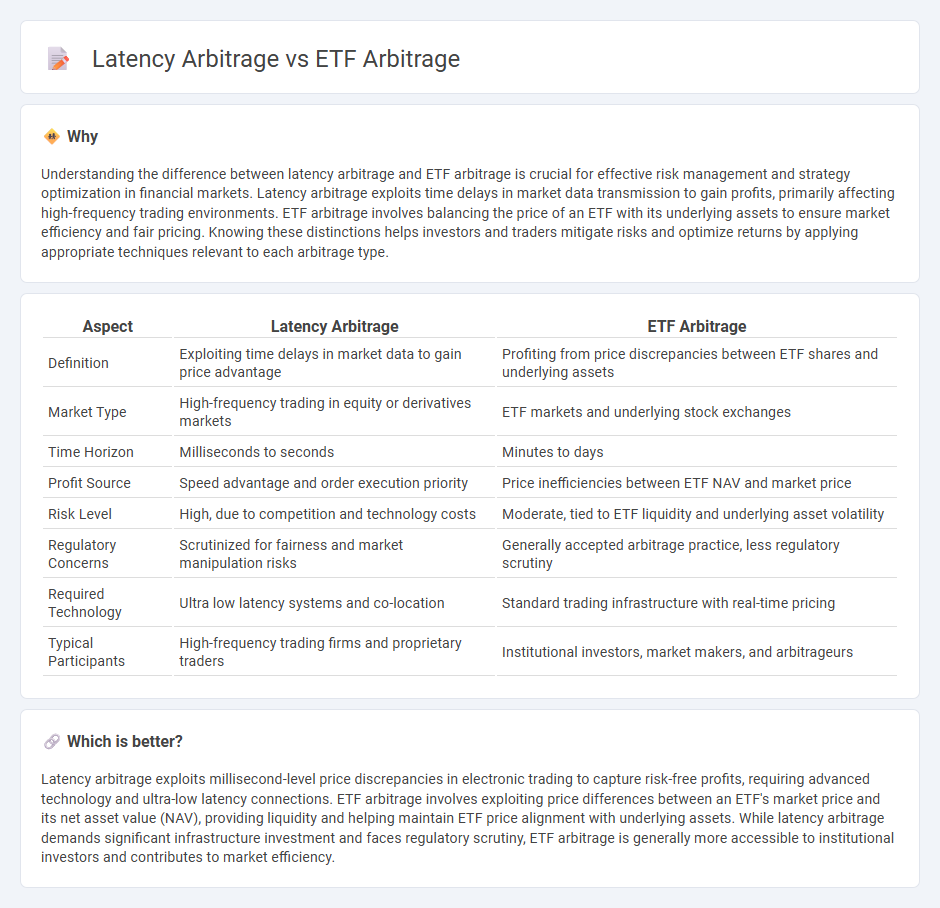 Latency Arbitrage vs ETF Arbitrage

Why

Understanding the difference between latency arbitrage and ETF arbitrage is crucial for effective risk management and strategy optimization in financial markets. Latency arbitrage exploits time delays in market data transmission to gain profits, primarily affecting high-frequency trading environments. ETF arbitrage involves balancing the price of an ETF with its underlying assets to ensure market efficiency and fair pricing. Knowing these distinctions helps investors and traders mitigate risks and optimize returns by applying appropriate techniques relevant to each arbitrage type.

| Aspect | Latency Arbitrage | ETF Arbitrage |
|---|---|---|
| Definition | Exploiting time delays in market data to gain price advantage | Profiting from price discrepancies between ETF shares and underlying assets |
| Market Type | High-frequency trading in equity or derivatives markets | ETF markets and underlying stock exchanges |
| Time Horizon | Milliseconds to seconds | Minutes to days |
| Profit Source | Speed advantage and order execution priority | Price inefficiencies between ETF NAV and market price |
| Risk Level | High, due to competition and technology costs | Moderate, tied to ETF liquidity and underlying asset volatility |
| Regulatory Concerns | Scrutinized for fairness and market manipulation risks | Generally accepted arbitrage practice, less regulatory scrutiny |
| Required Technology | Ultra low latency systems and co-location | Standard trading infrastructure with real-time pricing |
| Typical Participants | High-frequency trading firms and proprietary traders | Institutional investors, market makers, and arbitrageurs |

Which is better?

Latency arbitrage exploits millisecond-level price discrepancies in electronic trading to capture risk-free profits, requiring advanced technology and ultra-low latency connections. ETF arbitrage involves exploiting price differences between an ETF's market price and its net asset value (NAV), providing liquidity and helping maintain ETF price alignment with underlying assets. While latency arbitrage demands significant infrastructure investment and faces regulatory scrutiny, ETF arbitrage is generally more accessible to institutional investors and contributes to market efficiency.