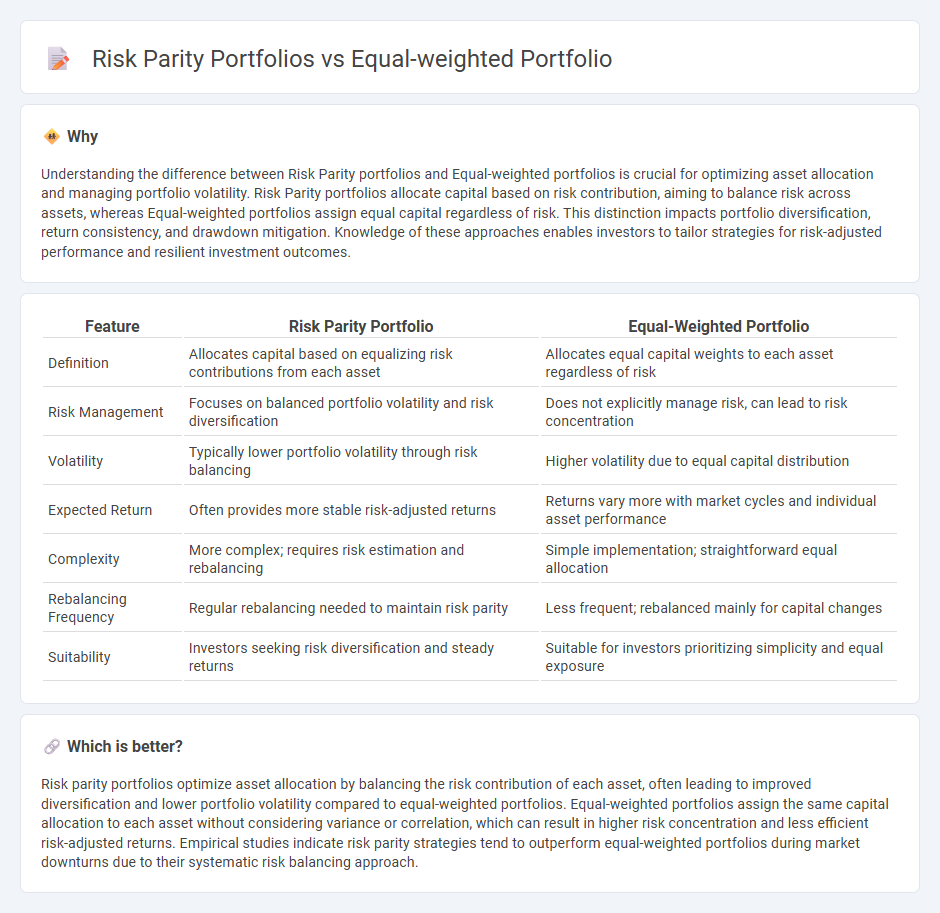 Risk Parity Portfolios vs Equal-weighted Portfolio

Why

Understanding the difference between Risk Parity portfolios and Equal-weighted portfolios is crucial for optimizing asset allocation and managing portfolio volatility. Risk Parity portfolios allocate capital based on risk contribution, aiming to balance risk across assets, whereas Equal-weighted portfolios assign equal capital regardless of risk. This distinction impacts portfolio diversification, return consistency, and drawdown mitigation. Knowledge of these approaches enables investors to tailor strategies for risk-adjusted performance and resilient investment outcomes.

| Feature | Risk Parity Portfolio | Equal-Weighted Portfolio |
|---|---|---|
| Definition | Allocates capital based on equalizing risk contributions from each asset | Allocates equal capital weights to each asset regardless of risk |
| Risk Management | Focuses on balanced portfolio volatility and risk diversification | Does not explicitly manage risk, can lead to risk concentration |
| Volatility | Typically lower portfolio volatility through risk balancing | Higher volatility due to equal capital distribution |
| Expected Return | Often provides more stable risk-adjusted returns | Returns vary more with market cycles and individual asset performance |
| Complexity | More complex; requires risk estimation and rebalancing | Simple implementation; straightforward equal allocation |
| Rebalancing Frequency | Regular rebalancing needed to maintain risk parity | Less frequent; rebalanced mainly for capital changes |
| Suitability | Investors seeking risk diversification and steady returns | Suitable for investors prioritizing simplicity and equal exposure |

Which is better?

Risk parity portfolios optimize asset allocation by balancing the risk contribution of each asset, often leading to improved diversification and lower portfolio volatility compared to equal-weighted portfolios. Equal-weighted portfolios assign the same capital allocation to each asset without considering variance or correlation, which can result in higher risk concentration and less efficient risk-adjusted returns. Empirical studies indicate risk parity strategies tend to outperform equal-weighted portfolios during market downturns due to their systematic risk balancing approach.