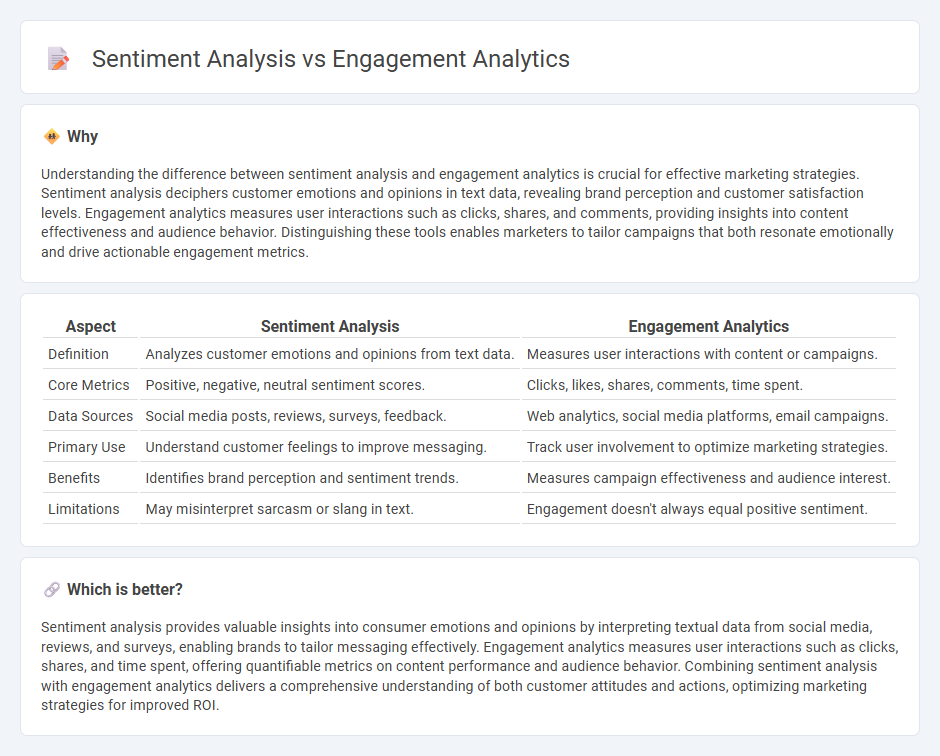 Sentiment Analysis vs Engagement Analytics

Why

Understanding the difference between sentiment analysis and engagement analytics is crucial for effective marketing strategies. Sentiment analysis deciphers customer emotions and opinions in text data, revealing brand perception and customer satisfaction levels. Engagement analytics measures user interactions such as clicks, shares, and comments, providing insights into content effectiveness and audience behavior. Distinguishing these tools enables marketers to tailor campaigns that both resonate emotionally and drive actionable engagement metrics.

| Aspect | Sentiment Analysis | Engagement Analytics |
|---|---|---|
| Definition | Analyzes customer emotions and opinions from text data. | Measures user interactions with content or campaigns. |
| Core Metrics | Positive, negative, neutral sentiment scores. | Clicks, likes, shares, comments, time spent. |
| Data Sources | Social media posts, reviews, surveys, feedback. | Web analytics, social media platforms, email campaigns. |
| Primary Use | Understand customer feelings to improve messaging. | Track user involvement to optimize marketing strategies. |
| Benefits | Identifies brand perception and sentiment trends. | Measures campaign effectiveness and audience interest. |
| Limitations | May misinterpret sarcasm or slang in text. | Engagement doesn't always equal positive sentiment. |

Which is better?

Sentiment analysis provides valuable insights into consumer emotions and opinions by interpreting textual data from social media, reviews, and surveys, enabling brands to tailor messaging effectively. Engagement analytics measures user interactions such as clicks, shares, and time spent, offering quantifiable metrics on content performance and audience behavior. Combining sentiment analysis with engagement analytics delivers a comprehensive understanding of both customer attitudes and actions, optimizing marketing strategies for improved ROI.