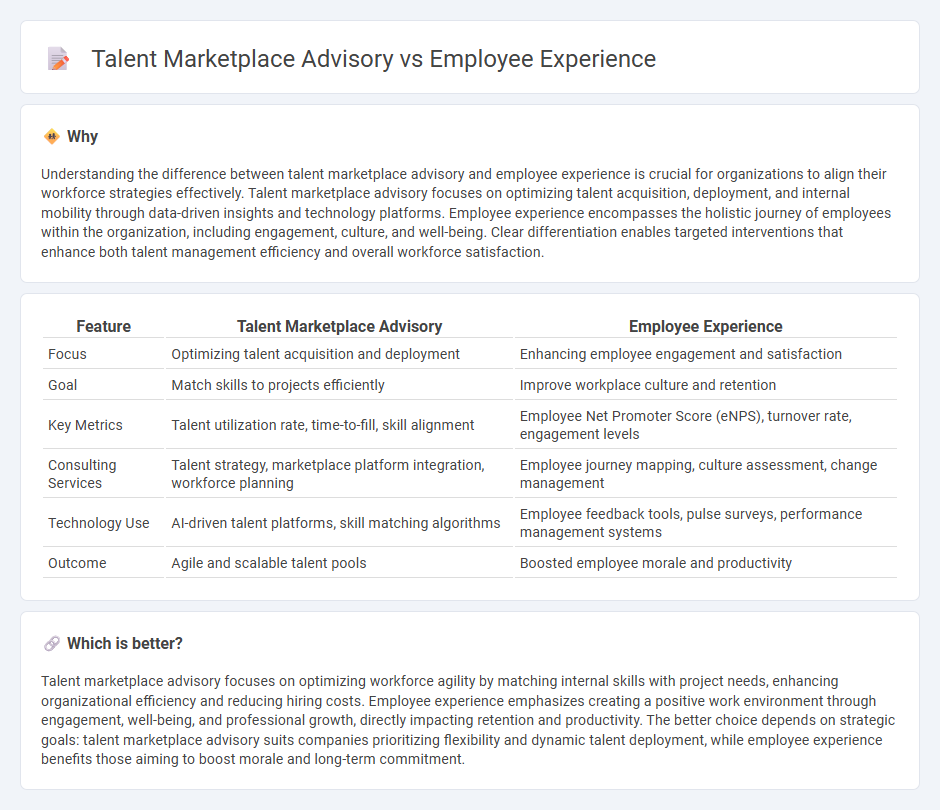 Talent Marketplace Advisory vs Employee Experience

Why

Understanding the difference between talent marketplace advisory and employee experience is crucial for organizations to align their workforce strategies effectively. Talent marketplace advisory focuses on optimizing talent acquisition, deployment, and internal mobility through data-driven insights and technology platforms. Employee experience encompasses the holistic journey of employees within the organization, including engagement, culture, and well-being. Clear differentiation enables targeted interventions that enhance both talent management efficiency and overall workforce satisfaction.

| Feature | Talent Marketplace Advisory | Employee Experience |
|---|---|---|
| Focus | Optimizing talent acquisition and deployment | Enhancing employee engagement and satisfaction |
| Goal | Match skills to projects efficiently | Improve workplace culture and retention |
| Key Metrics | Talent utilization rate, time-to-fill, skill alignment | Employee Net Promoter Score (eNPS), turnover rate, engagement levels |
| Consulting Services | Talent strategy, marketplace platform integration, workforce planning | Employee journey mapping, culture assessment, change management |
| Technology Use | AI-driven talent platforms, skill matching algorithms | Employee feedback tools, pulse surveys, performance management systems |
| Outcome | Agile and scalable talent pools | Boosted employee morale and productivity |

Which is better?

Talent marketplace advisory focuses on optimizing workforce agility by matching internal skills with project needs, enhancing organizational efficiency and reducing hiring costs. Employee experience emphasizes creating a positive work environment through engagement, well-being, and professional growth, directly impacting retention and productivity. The better choice depends on strategic goals: talent marketplace advisory suits companies prioritizing flexibility and dynamic talent deployment, while employee experience benefits those aiming to boost morale and long-term commitment.