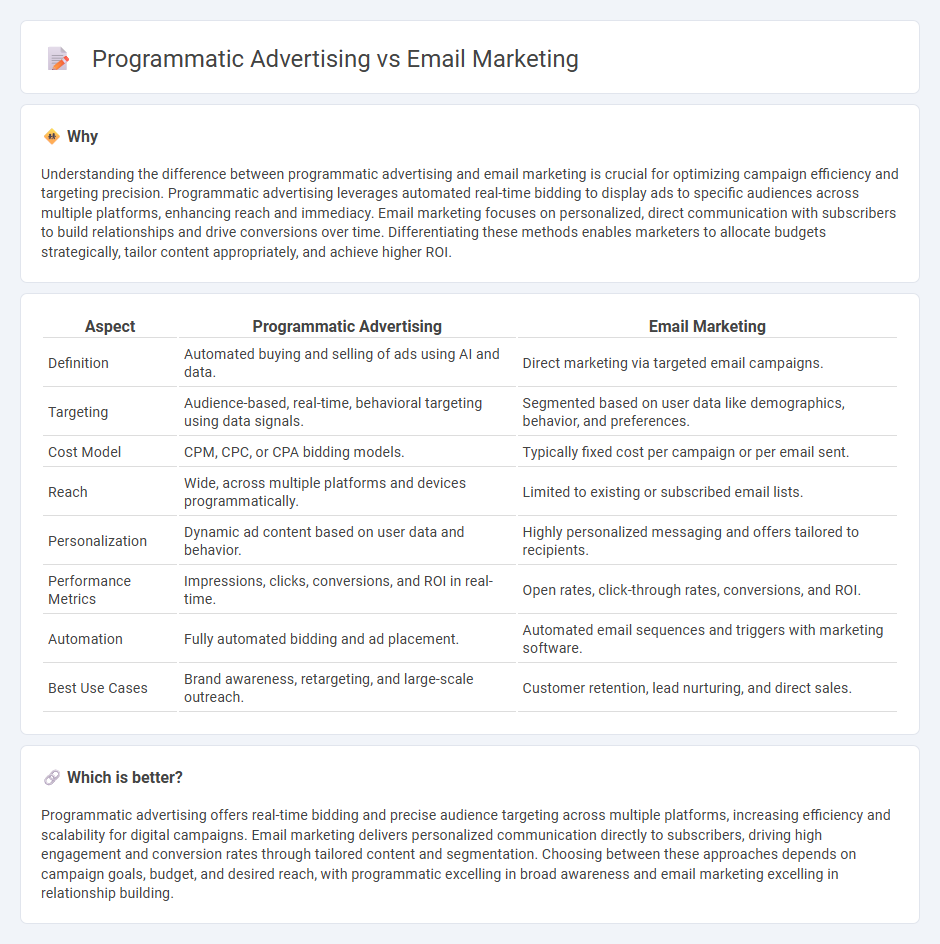 Programmatic Advertising vs Email Marketing

Why

Understanding the difference between programmatic advertising and email marketing is crucial for optimizing campaign efficiency and targeting precision. Programmatic advertising leverages automated real-time bidding to display ads to specific audiences across multiple platforms, enhancing reach and immediacy. Email marketing focuses on personalized, direct communication with subscribers to build relationships and drive conversions over time. Differentiating these methods enables marketers to allocate budgets strategically, tailor content appropriately, and achieve higher ROI.

| Aspect | Programmatic Advertising | Email Marketing |
|---|---|---|
| Definition | Automated buying and selling of ads using AI and data. | Direct marketing via targeted email campaigns. |
| Targeting | Audience-based, real-time, behavioral targeting using data signals. | Segmented based on user data like demographics, behavior, and preferences. |
| Cost Model | CPM, CPC, or CPA bidding models. | Typically fixed cost per campaign or per email sent. |
| Reach | Wide, across multiple platforms and devices programmatically. | Limited to existing or subscribed email lists. |
| Personalization | Dynamic ad content based on user data and behavior. | Highly personalized messaging and offers tailored to recipients. |
| Performance Metrics | Impressions, clicks, conversions, and ROI in real-time. | Open rates, click-through rates, conversions, and ROI. |
| Automation | Fully automated bidding and ad placement. | Automated email sequences and triggers with marketing software. |
| Best Use Cases | Brand awareness, retargeting, and large-scale outreach. | Customer retention, lead nurturing, and direct sales. |

Which is better?

Programmatic advertising offers real-time bidding and precise audience targeting across multiple platforms, increasing efficiency and scalability for digital campaigns. Email marketing delivers personalized communication directly to subscribers, driving high engagement and conversion rates through tailored content and segmentation. Choosing between these approaches depends on campaign goals, budget, and desired reach, with programmatic excelling in broad awareness and email marketing excelling in relationship building.