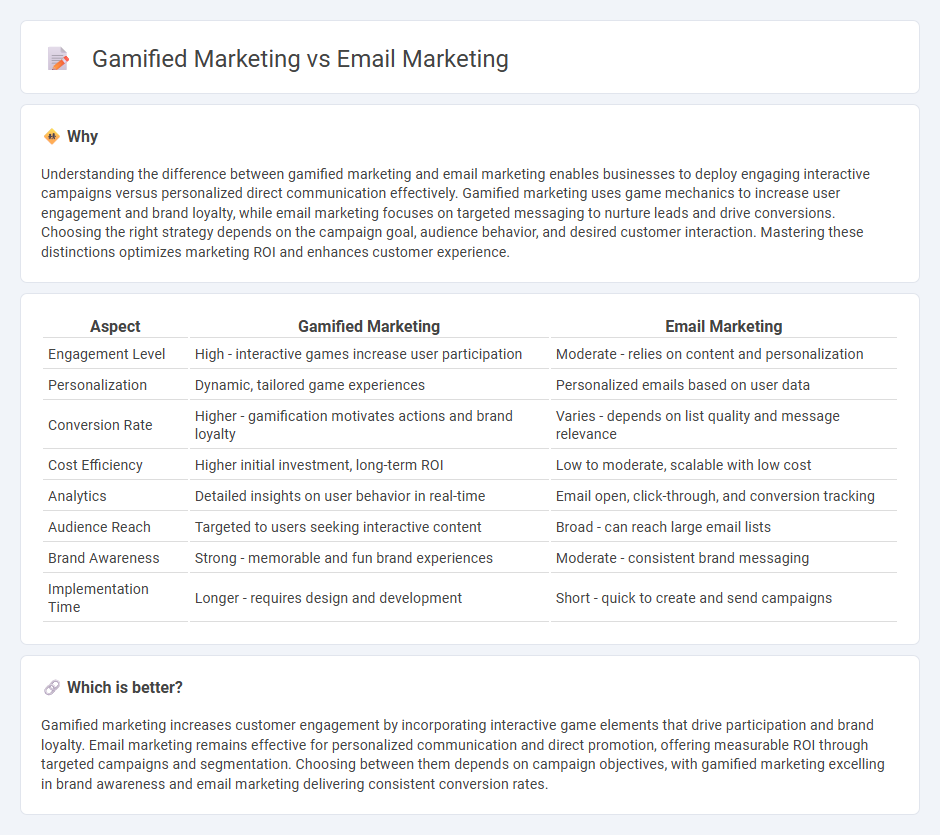 Gamified Marketing vs Email Marketing

Why

Understanding the difference between gamified marketing and email marketing enables businesses to deploy engaging interactive campaigns versus personalized direct communication effectively. Gamified marketing uses game mechanics to increase user engagement and brand loyalty, while email marketing focuses on targeted messaging to nurture leads and drive conversions. Choosing the right strategy depends on the campaign goal, audience behavior, and desired customer interaction. Mastering these distinctions optimizes marketing ROI and enhances customer experience.

| Aspect | Gamified Marketing | Email Marketing |
|---|---|---|
| Engagement Level | High - interactive games increase user participation | Moderate - relies on content and personalization |
| Personalization | Dynamic, tailored game experiences | Personalized emails based on user data |
| Conversion Rate | Higher - gamification motivates actions and brand loyalty | Varies - depends on list quality and message relevance |
| Cost Efficiency | Higher initial investment, long-term ROI | Low to moderate, scalable with low cost |
| Analytics | Detailed insights on user behavior in real-time | Email open, click-through, and conversion tracking |
| Audience Reach | Targeted to users seeking interactive content | Broad - can reach large email lists |
| Brand Awareness | Strong - memorable and fun brand experiences | Moderate - consistent brand messaging |
| Implementation Time | Longer - requires design and development | Short - quick to create and send campaigns |

Which is better?

Gamified marketing increases customer engagement by incorporating interactive game elements that drive participation and brand loyalty. Email marketing remains effective for personalized communication and direct promotion, offering measurable ROI through targeted campaigns and segmentation. Choosing between them depends on campaign objectives, with gamified marketing excelling in brand awareness and email marketing delivering consistent conversion rates.