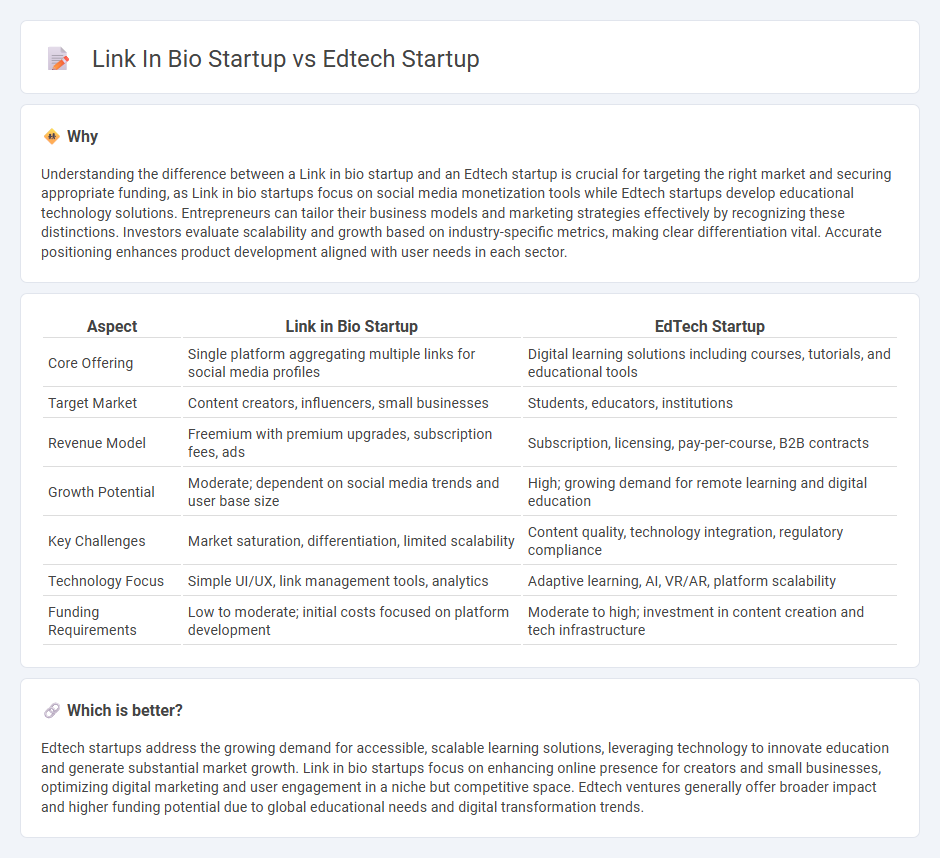 Link In Bio Startup vs Edtech Startup

Why

Understanding the difference between a Link in bio startup and an Edtech startup is crucial for targeting the right market and securing appropriate funding, as Link in bio startups focus on social media monetization tools while Edtech startups develop educational technology solutions. Entrepreneurs can tailor their business models and marketing strategies effectively by recognizing these distinctions. Investors evaluate scalability and growth based on industry-specific metrics, making clear differentiation vital. Accurate positioning enhances product development aligned with user needs in each sector.

| Aspect | Link in Bio Startup | EdTech Startup |
|---|---|---|
| Core Offering | Single platform aggregating multiple links for social media profiles | Digital learning solutions including courses, tutorials, and educational tools |
| Target Market | Content creators, influencers, small businesses | Students, educators, institutions |
| Revenue Model | Freemium with premium upgrades, subscription fees, ads | Subscription, licensing, pay-per-course, B2B contracts |
| Growth Potential | Moderate; dependent on social media trends and user base size | High; growing demand for remote learning and digital education |
| Key Challenges | Market saturation, differentiation, limited scalability | Content quality, technology integration, regulatory compliance |
| Technology Focus | Simple UI/UX, link management tools, analytics | Adaptive learning, AI, VR/AR, platform scalability |
| Funding Requirements | Low to moderate; initial costs focused on platform development | Moderate to high; investment in content creation and tech infrastructure |

Which is better?

Edtech startups address the growing demand for accessible, scalable learning solutions, leveraging technology to innovate education and generate substantial market growth. Link in bio startups focus on enhancing online presence for creators and small businesses, optimizing digital marketing and user engagement in a niche but competitive space. Edtech ventures generally offer broader impact and higher funding potential due to global educational needs and digital transformation trends.