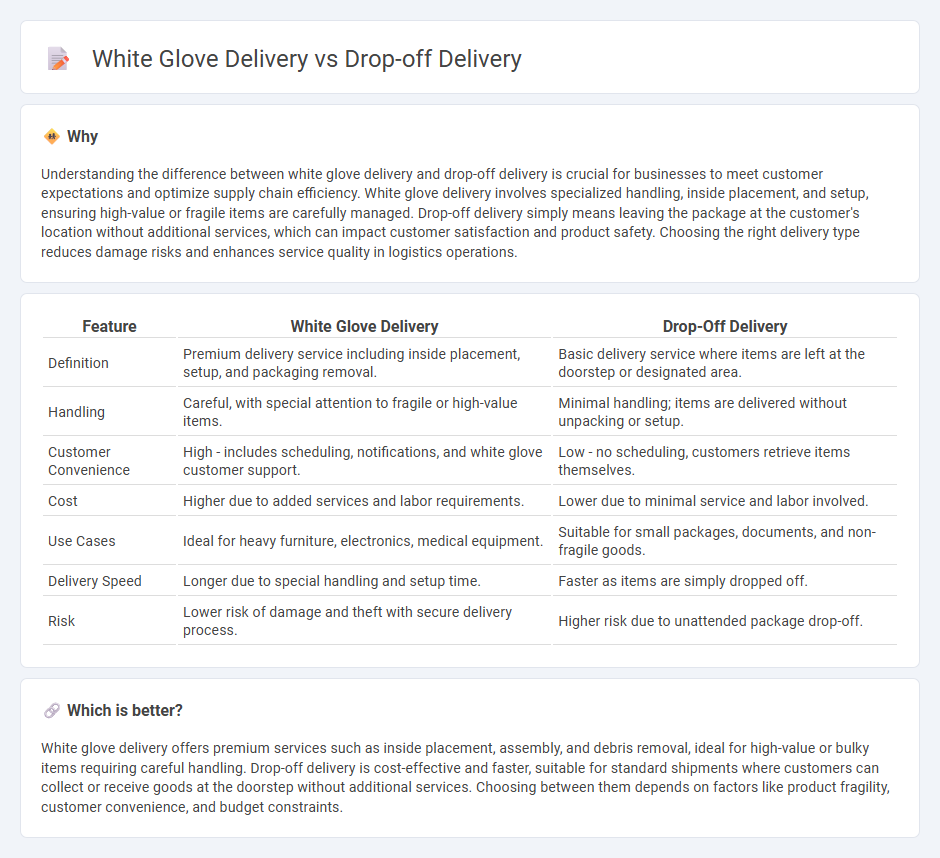 White Glove Delivery vs Drop-off Delivery

Why

Understanding the difference between white glove delivery and drop-off delivery is crucial for businesses to meet customer expectations and optimize supply chain efficiency. White glove delivery involves specialized handling, inside placement, and setup, ensuring high-value or fragile items are carefully managed. Drop-off delivery simply means leaving the package at the customer's location without additional services, which can impact customer satisfaction and product safety. Choosing the right delivery type reduces damage risks and enhances service quality in logistics operations.

| Feature | White Glove Delivery | Drop-Off Delivery |
|---|---|---|
| Definition | Premium delivery service including inside placement, setup, and packaging removal. | Basic delivery service where items are left at the doorstep or designated area. |
| Handling | Careful, with special attention to fragile or high-value items. | Minimal handling; items are delivered without unpacking or setup. |
| Customer Convenience | High - includes scheduling, notifications, and white glove customer support. | Low - no scheduling, customers retrieve items themselves. |
| Cost | Higher due to added services and labor requirements. | Lower due to minimal service and labor involved. |
| Use Cases | Ideal for heavy furniture, electronics, medical equipment. | Suitable for small packages, documents, and non-fragile goods. |
| Delivery Speed | Longer due to special handling and setup time. | Faster as items are simply dropped off. |
| Risk | Lower risk of damage and theft with secure delivery process. | Higher risk due to unattended package drop-off. |

Which is better?

White glove delivery offers premium services such as inside placement, assembly, and debris removal, ideal for high-value or bulky items requiring careful handling. Drop-off delivery is cost-effective and faster, suitable for standard shipments where customers can collect or receive goods at the doorstep without additional services. Choosing between them depends on factors like product fragility, customer convenience, and budget constraints.