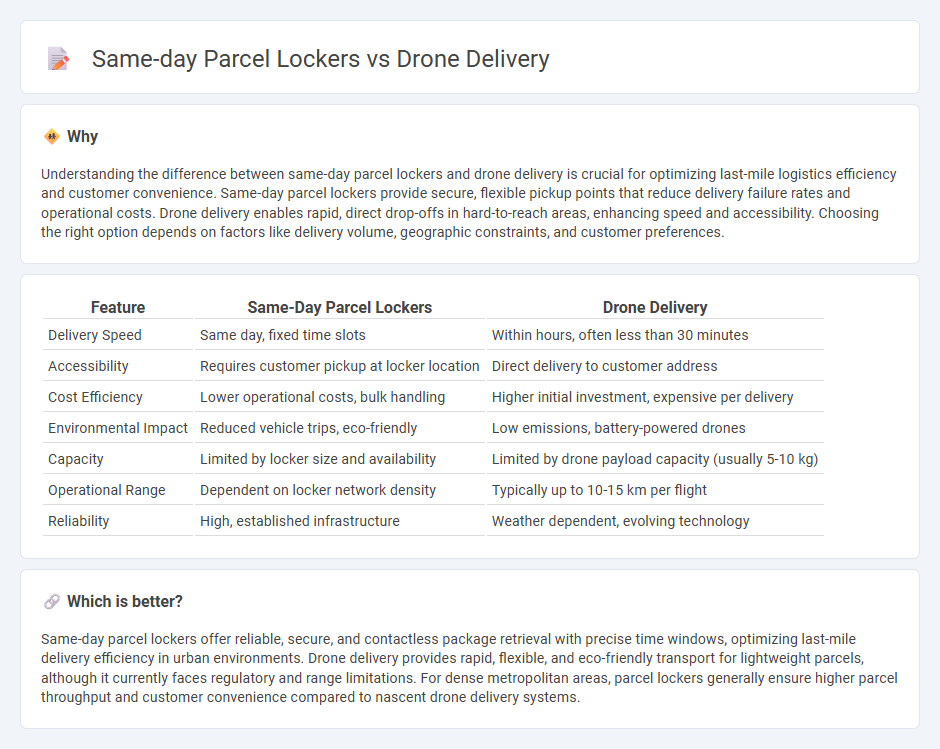 Same-day Parcel Lockers vs Drone Delivery

Why

Understanding the difference between same-day parcel lockers and drone delivery is crucial for optimizing last-mile logistics efficiency and customer convenience. Same-day parcel lockers provide secure, flexible pickup points that reduce delivery failure rates and operational costs. Drone delivery enables rapid, direct drop-offs in hard-to-reach areas, enhancing speed and accessibility. Choosing the right option depends on factors like delivery volume, geographic constraints, and customer preferences.

| Feature | Same-Day Parcel Lockers | Drone Delivery |
|---|---|---|
| Delivery Speed | Same day, fixed time slots | Within hours, often less than 30 minutes |
| Accessibility | Requires customer pickup at locker location | Direct delivery to customer address |
| Cost Efficiency | Lower operational costs, bulk handling | Higher initial investment, expensive per delivery |
| Environmental Impact | Reduced vehicle trips, eco-friendly | Low emissions, battery-powered drones |
| Capacity | Limited by locker size and availability | Limited by drone payload capacity (usually 5-10 kg) |
| Operational Range | Dependent on locker network density | Typically up to 10-15 km per flight |
| Reliability | High, established infrastructure | Weather dependent, evolving technology |

Which is better?

Same-day parcel lockers offer reliable, secure, and contactless package retrieval with precise time windows, optimizing last-mile delivery efficiency in urban environments. Drone delivery provides rapid, flexible, and eco-friendly transport for lightweight parcels, although it currently faces regulatory and range limitations. For dense metropolitan areas, parcel lockers generally ensure higher parcel throughput and customer convenience compared to nascent drone delivery systems.