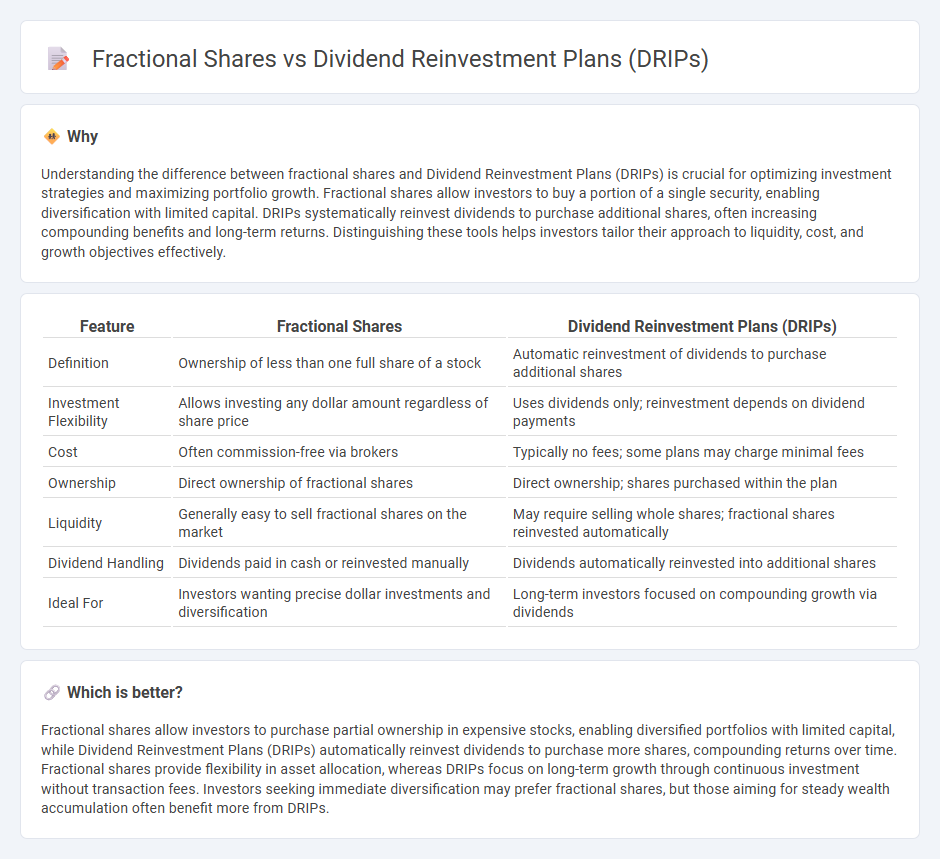 Fractional Shares vs Dividend Reinvestment Plans (DRIPs)

Why

Understanding the difference between fractional shares and Dividend Reinvestment Plans (DRIPs) is crucial for optimizing investment strategies and maximizing portfolio growth. Fractional shares allow investors to buy a portion of a single security, enabling diversification with limited capital. DRIPs systematically reinvest dividends to purchase additional shares, often increasing compounding benefits and long-term returns. Distinguishing these tools helps investors tailor their approach to liquidity, cost, and growth objectives effectively.

| Feature | Fractional Shares | Dividend Reinvestment Plans (DRIPs) |
|---|---|---|
| Definition | Ownership of less than one full share of a stock | Automatic reinvestment of dividends to purchase additional shares |
| Investment Flexibility | Allows investing any dollar amount regardless of share price | Uses dividends only; reinvestment depends on dividend payments |
| Cost | Often commission-free via brokers | Typically no fees; some plans may charge minimal fees |
| Ownership | Direct ownership of fractional shares | Direct ownership; shares purchased within the plan |
| Liquidity | Generally easy to sell fractional shares on the market | May require selling whole shares; fractional shares reinvested automatically |
| Dividend Handling | Dividends paid in cash or reinvested manually | Dividends automatically reinvested into additional shares |
| Ideal For | Investors wanting precise dollar investments and diversification | Long-term investors focused on compounding growth via dividends |

Which is better?

Fractional shares allow investors to purchase partial ownership in expensive stocks, enabling diversified portfolios with limited capital, while Dividend Reinvestment Plans (DRIPs) automatically reinvest dividends to purchase more shares, compounding returns over time. Fractional shares provide flexibility in asset allocation, whereas DRIPs focus on long-term growth through continuous investment without transaction fees. Investors seeking immediate diversification may prefer fractional shares, but those aiming for steady wealth accumulation often benefit more from DRIPs.