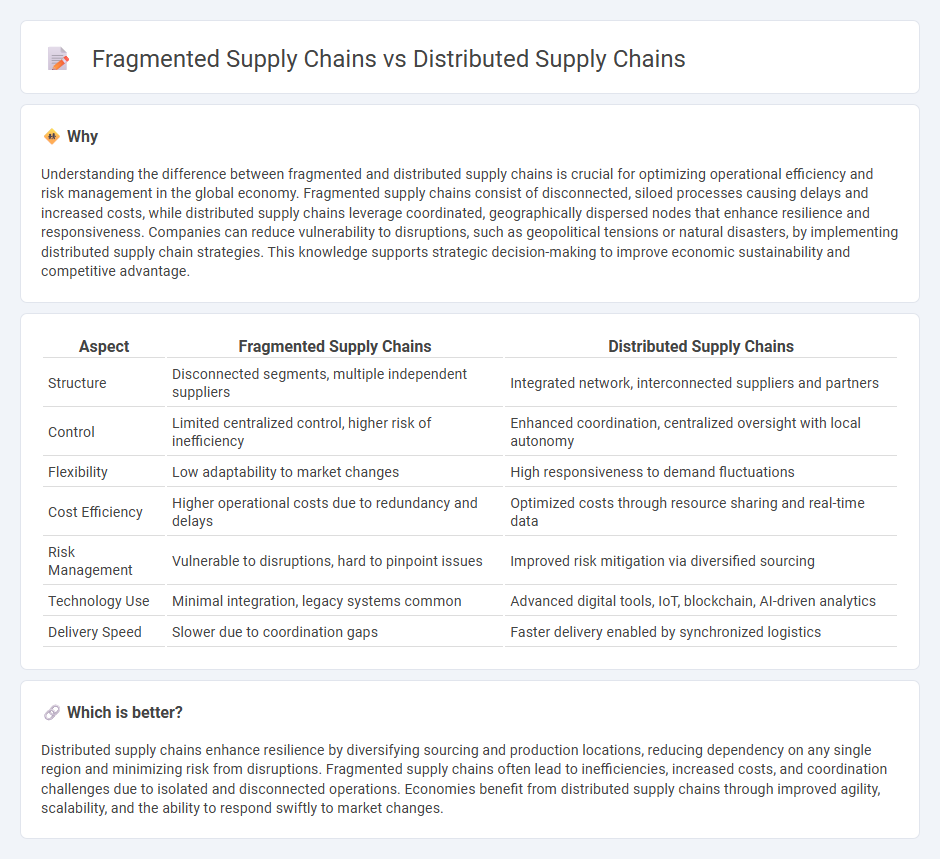 Fragmented Supply Chains vs Distributed Supply Chains

Why

Understanding the difference between fragmented and distributed supply chains is crucial for optimizing operational efficiency and risk management in the global economy. Fragmented supply chains consist of disconnected, siloed processes causing delays and increased costs, while distributed supply chains leverage coordinated, geographically dispersed nodes that enhance resilience and responsiveness. Companies can reduce vulnerability to disruptions, such as geopolitical tensions or natural disasters, by implementing distributed supply chain strategies. This knowledge supports strategic decision-making to improve economic sustainability and competitive advantage.

| Aspect | Fragmented Supply Chains | Distributed Supply Chains |
|---|---|---|
| Structure | Disconnected segments, multiple independent suppliers | Integrated network, interconnected suppliers and partners |
| Control | Limited centralized control, higher risk of inefficiency | Enhanced coordination, centralized oversight with local autonomy |
| Flexibility | Low adaptability to market changes | High responsiveness to demand fluctuations |
| Cost Efficiency | Higher operational costs due to redundancy and delays | Optimized costs through resource sharing and real-time data |
| Risk Management | Vulnerable to disruptions, hard to pinpoint issues | Improved risk mitigation via diversified sourcing |
| Technology Use | Minimal integration, legacy systems common | Advanced digital tools, IoT, blockchain, AI-driven analytics |
| Delivery Speed | Slower due to coordination gaps | Faster delivery enabled by synchronized logistics |

Which is better?

Distributed supply chains enhance resilience by diversifying sourcing and production locations, reducing dependency on any single region and minimizing risk from disruptions. Fragmented supply chains often lead to inefficiencies, increased costs, and coordination challenges due to isolated and disconnected operations. Economies benefit from distributed supply chains through improved agility, scalability, and the ability to respond swiftly to market changes.