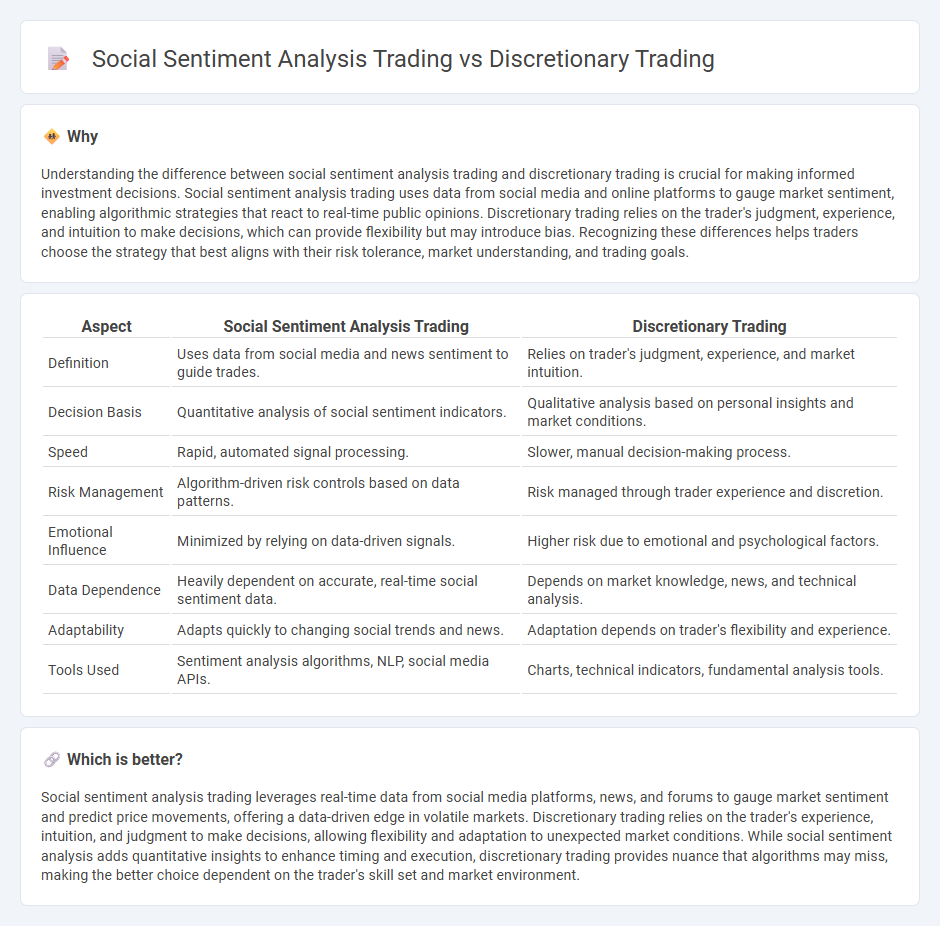 Social Sentiment Analysis Trading vs Discretionary Trading

Why

Understanding the difference between social sentiment analysis trading and discretionary trading is crucial for making informed investment decisions. Social sentiment analysis trading uses data from social media and online platforms to gauge market sentiment, enabling algorithmic strategies that react to real-time public opinions. Discretionary trading relies on the trader's judgment, experience, and intuition to make decisions, which can provide flexibility but may introduce bias. Recognizing these differences helps traders choose the strategy that best aligns with their risk tolerance, market understanding, and trading goals.

| Aspect | Social Sentiment Analysis Trading | Discretionary Trading |
|---|---|---|
| Definition | Uses data from social media and news sentiment to guide trades. | Relies on trader's judgment, experience, and market intuition. |
| Decision Basis | Quantitative analysis of social sentiment indicators. | Qualitative analysis based on personal insights and market conditions. |
| Speed | Rapid, automated signal processing. | Slower, manual decision-making process. |
| Risk Management | Algorithm-driven risk controls based on data patterns. | Risk managed through trader experience and discretion. |
| Emotional Influence | Minimized by relying on data-driven signals. | Higher risk due to emotional and psychological factors. |
| Data Dependence | Heavily dependent on accurate, real-time social sentiment data. | Depends on market knowledge, news, and technical analysis. |
| Adaptability | Adapts quickly to changing social trends and news. | Adaptation depends on trader's flexibility and experience. |
| Tools Used | Sentiment analysis algorithms, NLP, social media APIs. | Charts, technical indicators, fundamental analysis tools. |

Which is better?

Social sentiment analysis trading leverages real-time data from social media platforms, news, and forums to gauge market sentiment and predict price movements, offering a data-driven edge in volatile markets. Discretionary trading relies on the trader's experience, intuition, and judgment to make decisions, allowing flexibility and adaptation to unexpected market conditions. While social sentiment analysis adds quantitative insights to enhance timing and execution, discretionary trading provides nuance that algorithms may miss, making the better choice dependent on the trader's skill set and market environment.