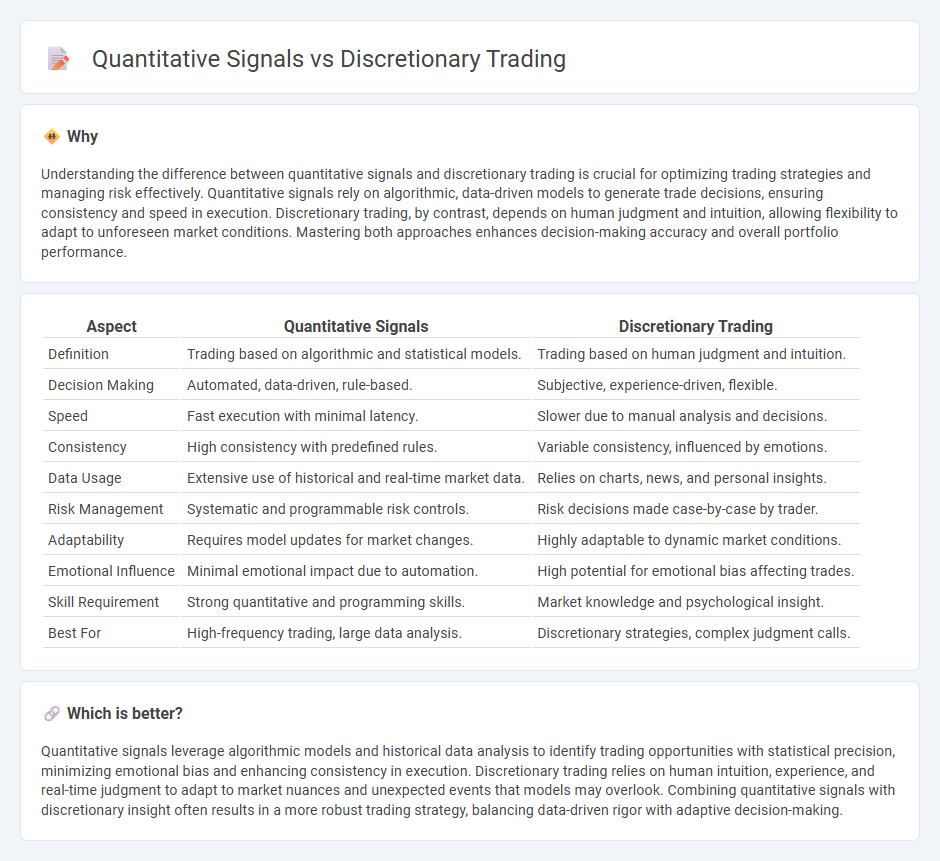 Quantitative Signals vs Discretionary Trading

Why

Understanding the difference between quantitative signals and discretionary trading is crucial for optimizing trading strategies and managing risk effectively. Quantitative signals rely on algorithmic, data-driven models to generate trade decisions, ensuring consistency and speed in execution. Discretionary trading, by contrast, depends on human judgment and intuition, allowing flexibility to adapt to unforeseen market conditions. Mastering both approaches enhances decision-making accuracy and overall portfolio performance.

| Aspect | Quantitative Signals | Discretionary Trading |
|---|---|---|
| Definition | Trading based on algorithmic and statistical models. | Trading based on human judgment and intuition. |
| Decision Making | Automated, data-driven, rule-based. | Subjective, experience-driven, flexible. |
| Speed | Fast execution with minimal latency. | Slower due to manual analysis and decisions. |
| Consistency | High consistency with predefined rules. | Variable consistency, influenced by emotions. |
| Data Usage | Extensive use of historical and real-time market data. | Relies on charts, news, and personal insights. |
| Risk Management | Systematic and programmable risk controls. | Risk decisions made case-by-case by trader. |
| Adaptability | Requires model updates for market changes. | Highly adaptable to dynamic market conditions. |
| Emotional Influence | Minimal emotional impact due to automation. | High potential for emotional bias affecting trades. |
| Skill Requirement | Strong quantitative and programming skills. | Market knowledge and psychological insight. |
| Best For | High-frequency trading, large data analysis. | Discretionary strategies, complex judgment calls. |

Which is better?

Quantitative signals leverage algorithmic models and historical data analysis to identify trading opportunities with statistical precision, minimizing emotional bias and enhancing consistency in execution. Discretionary trading relies on human intuition, experience, and real-time judgment to adapt to market nuances and unexpected events that models may overlook. Combining quantitative signals with discretionary insight often results in a more robust trading strategy, balancing data-driven rigor with adaptive decision-making.