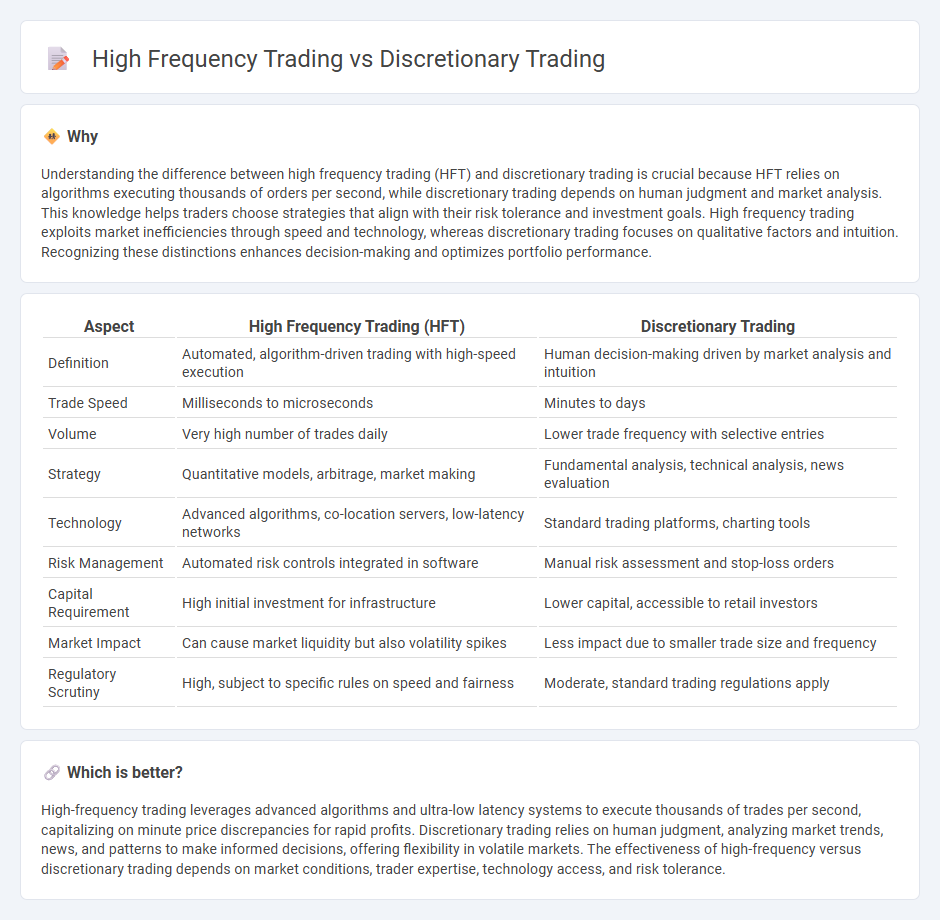 High Frequency Trading vs Discretionary Trading

Why

Understanding the difference between high frequency trading (HFT) and discretionary trading is crucial because HFT relies on algorithms executing thousands of orders per second, while discretionary trading depends on human judgment and market analysis. This knowledge helps traders choose strategies that align with their risk tolerance and investment goals. High frequency trading exploits market inefficiencies through speed and technology, whereas discretionary trading focuses on qualitative factors and intuition. Recognizing these distinctions enhances decision-making and optimizes portfolio performance.

| Aspect | High Frequency Trading (HFT) | Discretionary Trading |
|---|---|---|
| Definition | Automated, algorithm-driven trading with high-speed execution | Human decision-making driven by market analysis and intuition |
| Trade Speed | Milliseconds to microseconds | Minutes to days |
| Volume | Very high number of trades daily | Lower trade frequency with selective entries |
| Strategy | Quantitative models, arbitrage, market making | Fundamental analysis, technical analysis, news evaluation |
| Technology | Advanced algorithms, co-location servers, low-latency networks | Standard trading platforms, charting tools |
| Risk Management | Automated risk controls integrated in software | Manual risk assessment and stop-loss orders |
| Capital Requirement | High initial investment for infrastructure | Lower capital, accessible to retail investors |
| Market Impact | Can cause market liquidity but also volatility spikes | Less impact due to smaller trade size and frequency |
| Regulatory Scrutiny | High, subject to specific rules on speed and fairness | Moderate, standard trading regulations apply |

Which is better?

High-frequency trading leverages advanced algorithms and ultra-low latency systems to execute thousands of trades per second, capitalizing on minute price discrepancies for rapid profits. Discretionary trading relies on human judgment, analyzing market trends, news, and patterns to make informed decisions, offering flexibility in volatile markets. The effectiveness of high-frequency versus discretionary trading depends on market conditions, trader expertise, technology access, and risk tolerance.