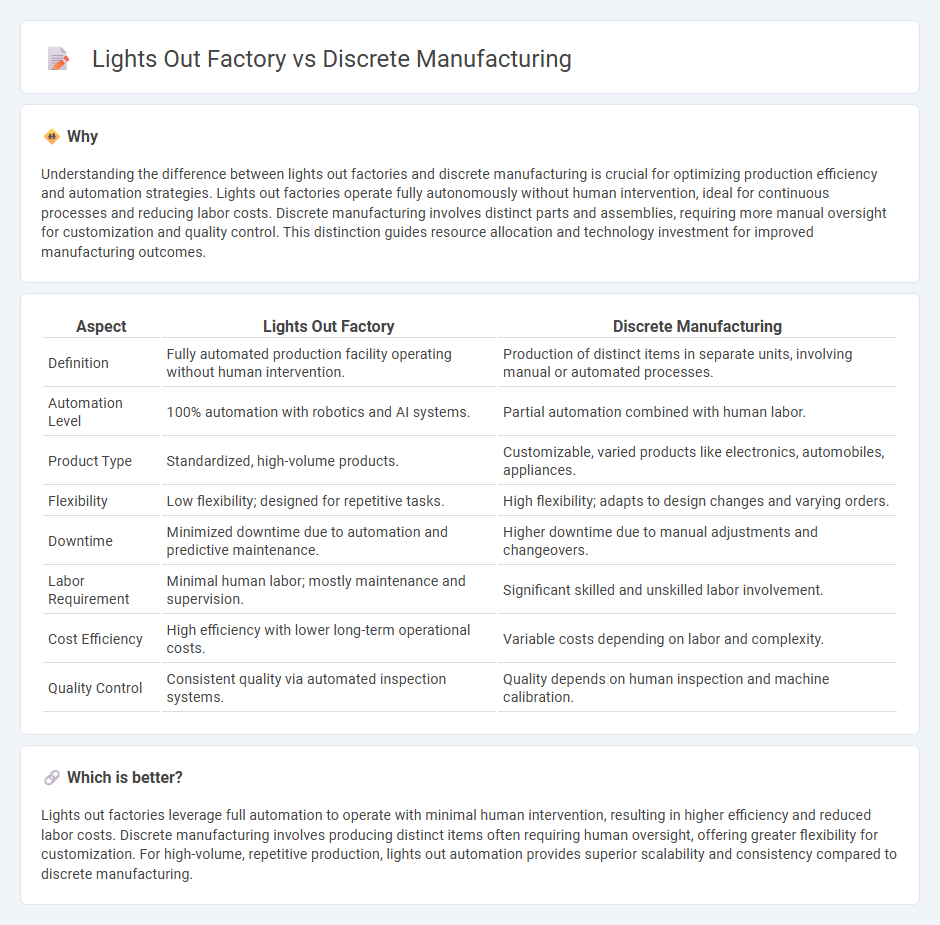 Lights Out Factory vs Discrete Manufacturing

Why

Understanding the difference between lights out factories and discrete manufacturing is crucial for optimizing production efficiency and automation strategies. Lights out factories operate fully autonomously without human intervention, ideal for continuous processes and reducing labor costs. Discrete manufacturing involves distinct parts and assemblies, requiring more manual oversight for customization and quality control. This distinction guides resource allocation and technology investment for improved manufacturing outcomes.

| Aspect | Lights Out Factory | Discrete Manufacturing |
|---|---|---|
| Definition | Fully automated production facility operating without human intervention. | Production of distinct items in separate units, involving manual or automated processes. |
| Automation Level | 100% automation with robotics and AI systems. | Partial automation combined with human labor. |
| Product Type | Standardized, high-volume products. | Customizable, varied products like electronics, automobiles, appliances. |
| Flexibility | Low flexibility; designed for repetitive tasks. | High flexibility; adapts to design changes and varying orders. |
| Downtime | Minimized downtime due to automation and predictive maintenance. | Higher downtime due to manual adjustments and changeovers. |
| Labor Requirement | Minimal human labor; mostly maintenance and supervision. | Significant skilled and unskilled labor involvement. |
| Cost Efficiency | High efficiency with lower long-term operational costs. | Variable costs depending on labor and complexity. |
| Quality Control | Consistent quality via automated inspection systems. | Quality depends on human inspection and machine calibration. |

Which is better?

Lights out factories leverage full automation to operate with minimal human intervention, resulting in higher efficiency and reduced labor costs. Discrete manufacturing involves producing distinct items often requiring human oversight, offering greater flexibility for customization. For high-volume, repetitive production, lights out automation provides superior scalability and consistency compared to discrete manufacturing.