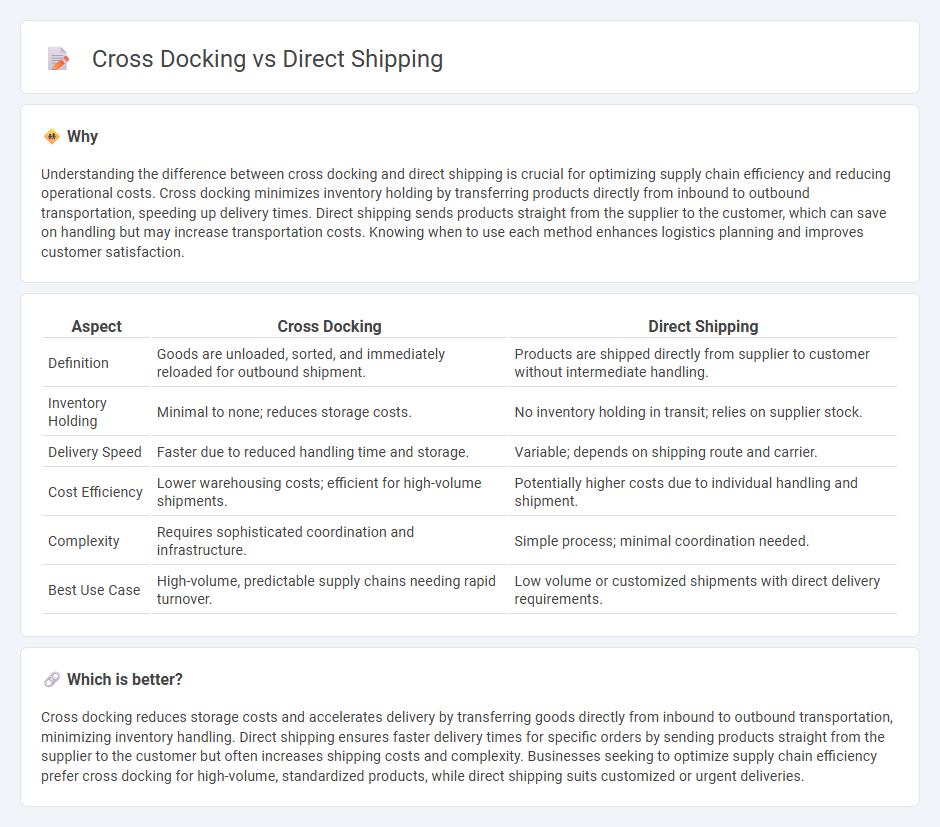 Cross Docking vs Direct Shipping

Why

Understanding the difference between cross docking and direct shipping is crucial for optimizing supply chain efficiency and reducing operational costs. Cross docking minimizes inventory holding by transferring products directly from inbound to outbound transportation, speeding up delivery times. Direct shipping sends products straight from the supplier to the customer, which can save on handling but may increase transportation costs. Knowing when to use each method enhances logistics planning and improves customer satisfaction.

| Aspect | Cross Docking | Direct Shipping |
|---|---|---|
| Definition | Goods are unloaded, sorted, and immediately reloaded for outbound shipment. | Products are shipped directly from supplier to customer without intermediate handling. |
| Inventory Holding | Minimal to none; reduces storage costs. | No inventory holding in transit; relies on supplier stock. |
| Delivery Speed | Faster due to reduced handling time and storage. | Variable; depends on shipping route and carrier. |
| Cost Efficiency | Lower warehousing costs; efficient for high-volume shipments. | Potentially higher costs due to individual handling and shipment. |
| Complexity | Requires sophisticated coordination and infrastructure. | Simple process; minimal coordination needed. |
| Best Use Case | High-volume, predictable supply chains needing rapid turnover. | Low volume or customized shipments with direct delivery requirements. |

Which is better?

Cross docking reduces storage costs and accelerates delivery by transferring goods directly from inbound to outbound transportation, minimizing inventory handling. Direct shipping ensures faster delivery times for specific orders by sending products straight from the supplier to the customer but often increases shipping costs and complexity. Businesses seeking to optimize supply chain efficiency prefer cross docking for high-volume, standardized products, while direct shipping suits customized or urgent deliveries.