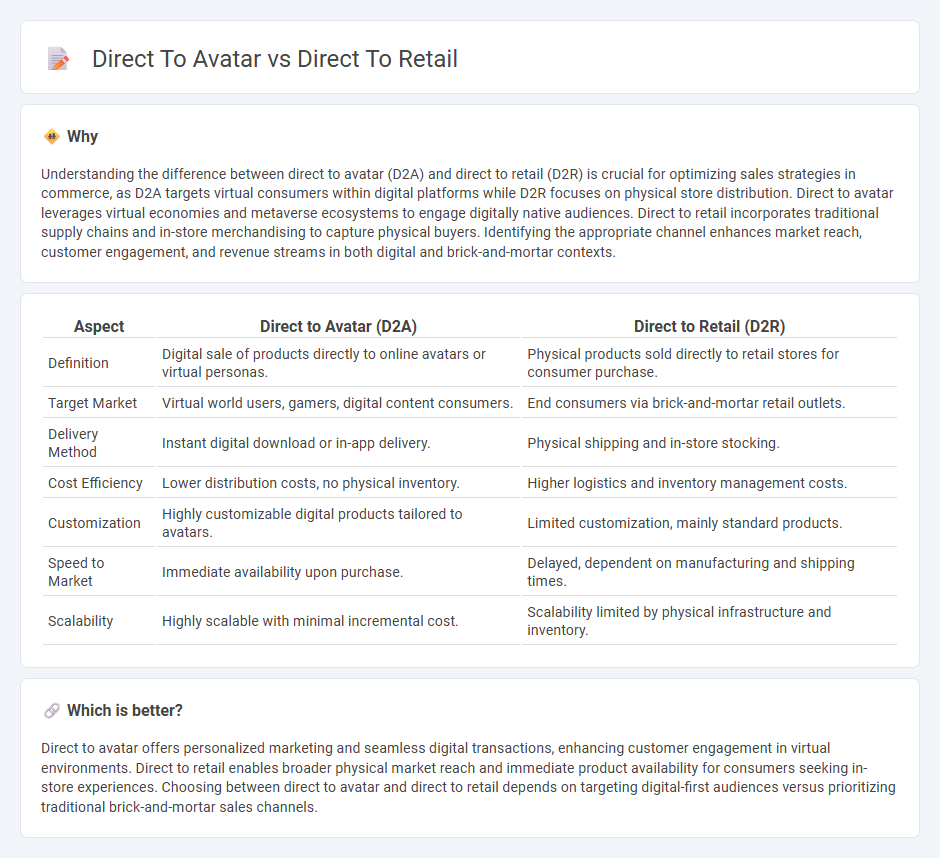 Direct To Avatar vs Direct To Retail

Why

Understanding the difference between direct to avatar (D2A) and direct to retail (D2R) is crucial for optimizing sales strategies in commerce, as D2A targets virtual consumers within digital platforms while D2R focuses on physical store distribution. Direct to avatar leverages virtual economies and metaverse ecosystems to engage digitally native audiences. Direct to retail incorporates traditional supply chains and in-store merchandising to capture physical buyers. Identifying the appropriate channel enhances market reach, customer engagement, and revenue streams in both digital and brick-and-mortar contexts.

| Aspect | Direct to Avatar (D2A) | Direct to Retail (D2R) |
|---|---|---|
| Definition | Digital sale of products directly to online avatars or virtual personas. | Physical products sold directly to retail stores for consumer purchase. |
| Target Market | Virtual world users, gamers, digital content consumers. | End consumers via brick-and-mortar retail outlets. |
| Delivery Method | Instant digital download or in-app delivery. | Physical shipping and in-store stocking. |
| Cost Efficiency | Lower distribution costs, no physical inventory. | Higher logistics and inventory management costs. |
| Customization | Highly customizable digital products tailored to avatars. | Limited customization, mainly standard products. |
| Speed to Market | Immediate availability upon purchase. | Delayed, dependent on manufacturing and shipping times. |
| Scalability | Highly scalable with minimal incremental cost. | Scalability limited by physical infrastructure and inventory. |

Which is better?

Direct to avatar offers personalized marketing and seamless digital transactions, enhancing customer engagement in virtual environments. Direct to retail enables broader physical market reach and immediate product availability for consumers seeking in-store experiences. Choosing between direct to avatar and direct to retail depends on targeting digital-first audiences versus prioritizing traditional brick-and-mortar sales channels.