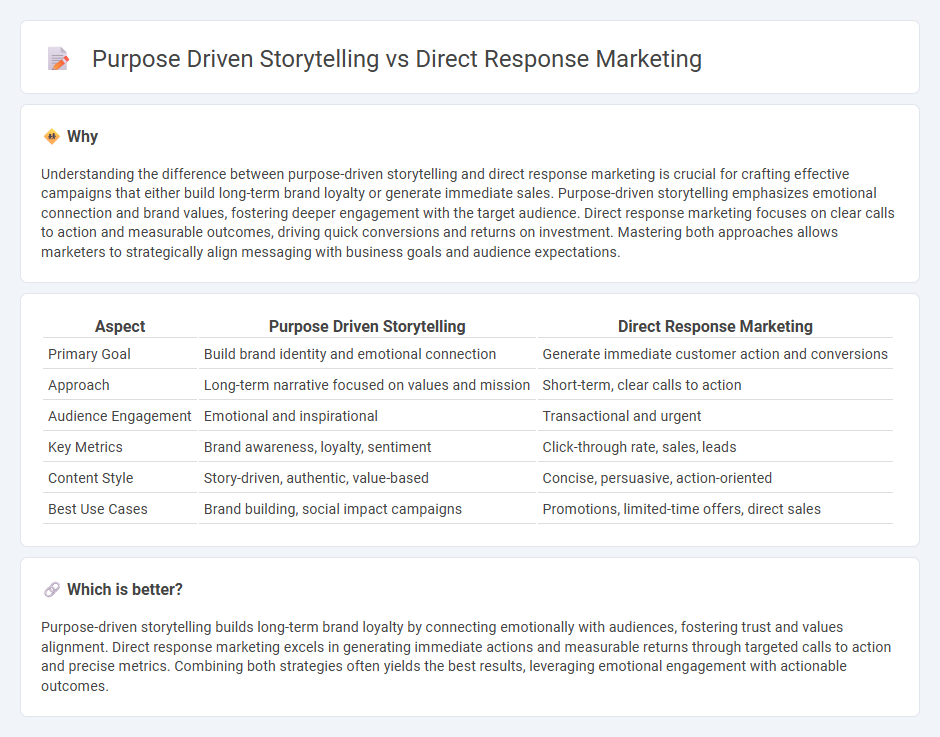 Purpose Driven Storytelling vs Direct Response Marketing

Why

Understanding the difference between purpose-driven storytelling and direct response marketing is crucial for crafting effective campaigns that either build long-term brand loyalty or generate immediate sales. Purpose-driven storytelling emphasizes emotional connection and brand values, fostering deeper engagement with the target audience. Direct response marketing focuses on clear calls to action and measurable outcomes, driving quick conversions and returns on investment. Mastering both approaches allows marketers to strategically align messaging with business goals and audience expectations.

| Aspect | Purpose Driven Storytelling | Direct Response Marketing |
|---|---|---|
| Primary Goal | Build brand identity and emotional connection | Generate immediate customer action and conversions |
| Approach | Long-term narrative focused on values and mission | Short-term, clear calls to action |
| Audience Engagement | Emotional and inspirational | Transactional and urgent |
| Key Metrics | Brand awareness, loyalty, sentiment | Click-through rate, sales, leads |
| Content Style | Story-driven, authentic, value-based | Concise, persuasive, action-oriented |
| Best Use Cases | Brand building, social impact campaigns | Promotions, limited-time offers, direct sales |

Which is better?

Purpose-driven storytelling builds long-term brand loyalty by connecting emotionally with audiences, fostering trust and values alignment. Direct response marketing excels in generating immediate actions and measurable returns through targeted calls to action and precise metrics. Combining both strategies often yields the best results, leveraging emotional engagement with actionable outcomes.