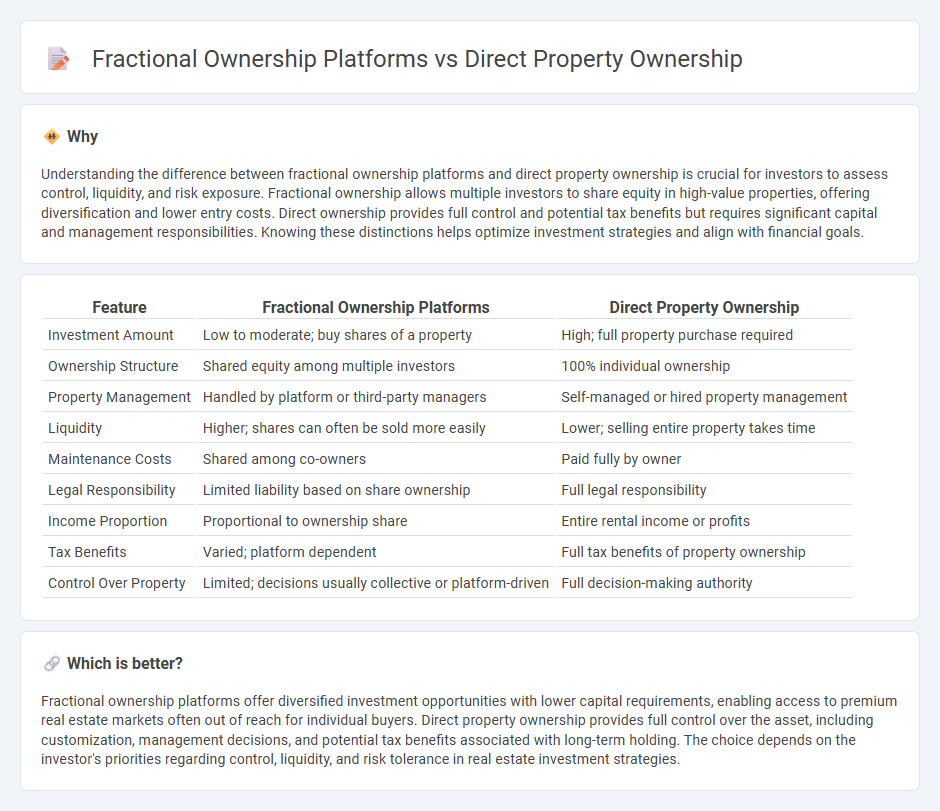 Fractional Ownership Platforms vs Direct Property Ownership

Why

Understanding the difference between fractional ownership platforms and direct property ownership is crucial for investors to assess control, liquidity, and risk exposure. Fractional ownership allows multiple investors to share equity in high-value properties, offering diversification and lower entry costs. Direct ownership provides full control and potential tax benefits but requires significant capital and management responsibilities. Knowing these distinctions helps optimize investment strategies and align with financial goals.

| Feature | Fractional Ownership Platforms | Direct Property Ownership |
|---|---|---|
| Investment Amount | Low to moderate; buy shares of a property | High; full property purchase required |
| Ownership Structure | Shared equity among multiple investors | 100% individual ownership |
| Property Management | Handled by platform or third-party managers | Self-managed or hired property management |
| Liquidity | Higher; shares can often be sold more easily | Lower; selling entire property takes time |
| Maintenance Costs | Shared among co-owners | Paid fully by owner |
| Legal Responsibility | Limited liability based on share ownership | Full legal responsibility |
| Income Proportion | Proportional to ownership share | Entire rental income or profits |
| Tax Benefits | Varied; platform dependent | Full tax benefits of property ownership |
| Control Over Property | Limited; decisions usually collective or platform-driven | Full decision-making authority |

Which is better?

Fractional ownership platforms offer diversified investment opportunities with lower capital requirements, enabling access to premium real estate markets often out of reach for individual buyers. Direct property ownership provides full control over the asset, including customization, management decisions, and potential tax benefits associated with long-term holding. The choice depends on the investor's priorities regarding control, liquidity, and risk tolerance in real estate investment strategies.