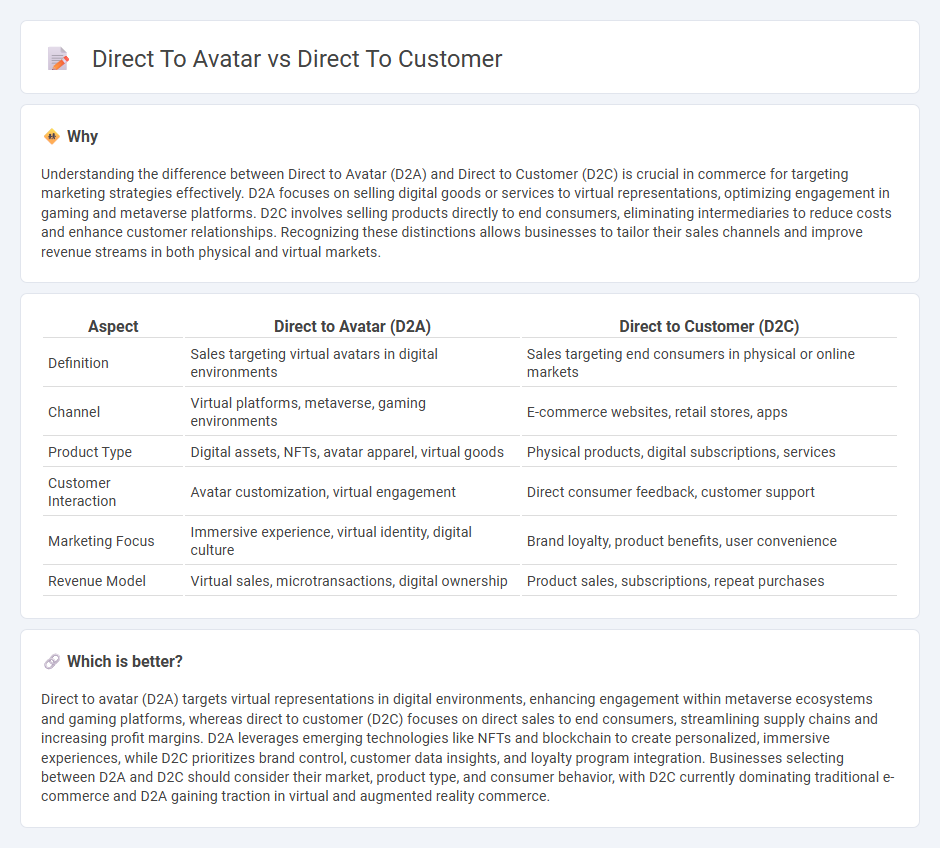 Direct To Avatar vs Direct To Customer

Why

Understanding the difference between Direct to Avatar (D2A) and Direct to Customer (D2C) is crucial in commerce for targeting marketing strategies effectively. D2A focuses on selling digital goods or services to virtual representations, optimizing engagement in gaming and metaverse platforms. D2C involves selling products directly to end consumers, eliminating intermediaries to reduce costs and enhance customer relationships. Recognizing these distinctions allows businesses to tailor their sales channels and improve revenue streams in both physical and virtual markets.

| Aspect | Direct to Avatar (D2A) | Direct to Customer (D2C) |
|---|---|---|
| Definition | Sales targeting virtual avatars in digital environments | Sales targeting end consumers in physical or online markets |
| Channel | Virtual platforms, metaverse, gaming environments | E-commerce websites, retail stores, apps |
| Product Type | Digital assets, NFTs, avatar apparel, virtual goods | Physical products, digital subscriptions, services |
| Customer Interaction | Avatar customization, virtual engagement | Direct consumer feedback, customer support |
| Marketing Focus | Immersive experience, virtual identity, digital culture | Brand loyalty, product benefits, user convenience |
| Revenue Model | Virtual sales, microtransactions, digital ownership | Product sales, subscriptions, repeat purchases |

Which is better?

Direct to avatar (D2A) targets virtual representations in digital environments, enhancing engagement within metaverse ecosystems and gaming platforms, whereas direct to customer (D2C) focuses on direct sales to end consumers, streamlining supply chains and increasing profit margins. D2A leverages emerging technologies like NFTs and blockchain to create personalized, immersive experiences, while D2C prioritizes brand control, customer data insights, and loyalty program integration. Businesses selecting between D2A and D2C should consider their market, product type, and consumer behavior, with D2C currently dominating traditional e-commerce and D2A gaining traction in virtual and augmented reality commerce.