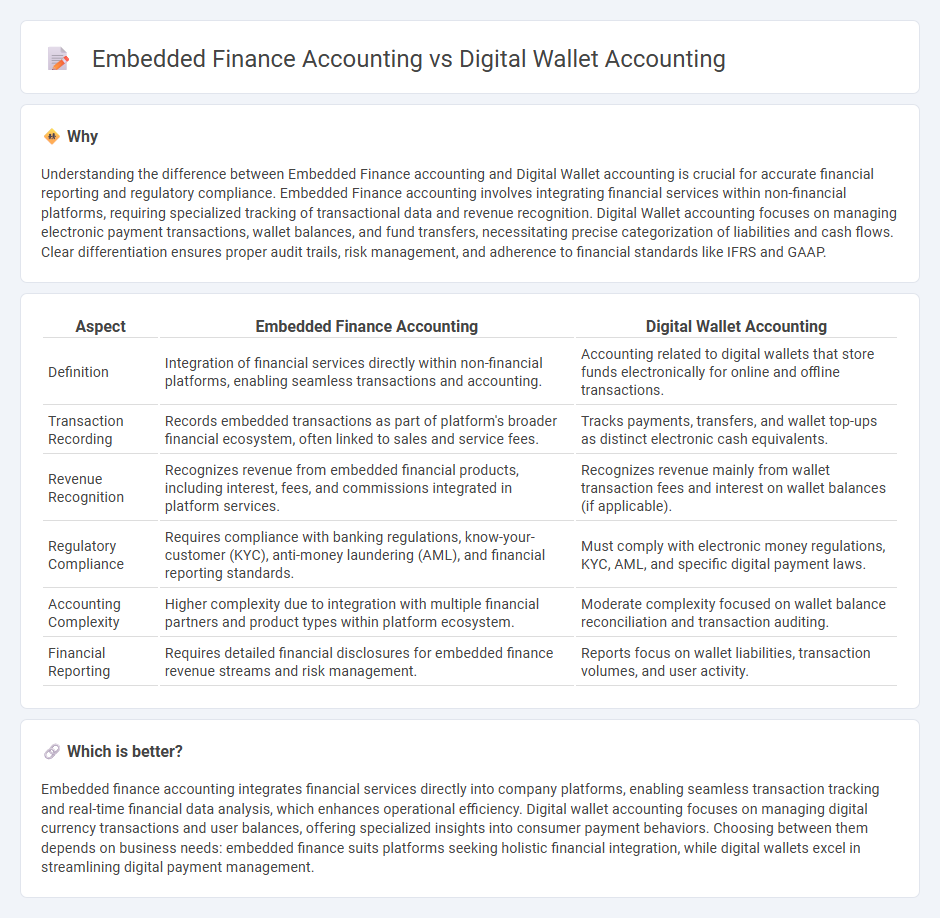 Embedded Finance Accounting vs Digital Wallet Accounting

Why

Understanding the difference between Embedded Finance accounting and Digital Wallet accounting is crucial for accurate financial reporting and regulatory compliance. Embedded Finance accounting involves integrating financial services within non-financial platforms, requiring specialized tracking of transactional data and revenue recognition. Digital Wallet accounting focuses on managing electronic payment transactions, wallet balances, and fund transfers, necessitating precise categorization of liabilities and cash flows. Clear differentiation ensures proper audit trails, risk management, and adherence to financial standards like IFRS and GAAP.

| Aspect | Embedded Finance Accounting | Digital Wallet Accounting |
|---|---|---|
| Definition | Integration of financial services directly within non-financial platforms, enabling seamless transactions and accounting. | Accounting related to digital wallets that store funds electronically for online and offline transactions. |
| Transaction Recording | Records embedded transactions as part of platform's broader financial ecosystem, often linked to sales and service fees. | Tracks payments, transfers, and wallet top-ups as distinct electronic cash equivalents. |
| Revenue Recognition | Recognizes revenue from embedded financial products, including interest, fees, and commissions integrated in platform services. | Recognizes revenue mainly from wallet transaction fees and interest on wallet balances (if applicable). |
| Regulatory Compliance | Requires compliance with banking regulations, know-your-customer (KYC), anti-money laundering (AML), and financial reporting standards. | Must comply with electronic money regulations, KYC, AML, and specific digital payment laws. |
| Accounting Complexity | Higher complexity due to integration with multiple financial partners and product types within platform ecosystem. | Moderate complexity focused on wallet balance reconciliation and transaction auditing. |
| Financial Reporting | Requires detailed financial disclosures for embedded finance revenue streams and risk management. | Reports focus on wallet liabilities, transaction volumes, and user activity. |

Which is better?

Embedded finance accounting integrates financial services directly into company platforms, enabling seamless transaction tracking and real-time financial data analysis, which enhances operational efficiency. Digital wallet accounting focuses on managing digital currency transactions and user balances, offering specialized insights into consumer payment behaviors. Choosing between them depends on business needs: embedded finance suits platforms seeking holistic financial integration, while digital wallets excel in streamlining digital payment management.