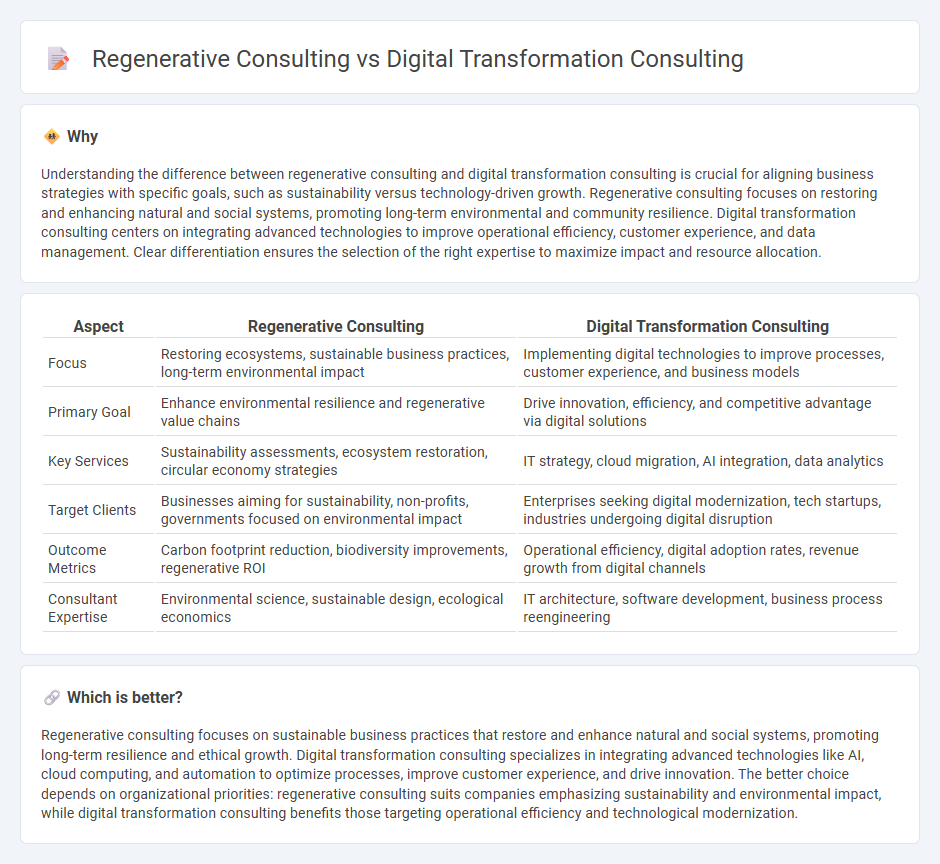 Regenerative Consulting vs Digital Transformation Consulting

Why

Understanding the difference between regenerative consulting and digital transformation consulting is crucial for aligning business strategies with specific goals, such as sustainability versus technology-driven growth. Regenerative consulting focuses on restoring and enhancing natural and social systems, promoting long-term environmental and community resilience. Digital transformation consulting centers on integrating advanced technologies to improve operational efficiency, customer experience, and data management. Clear differentiation ensures the selection of the right expertise to maximize impact and resource allocation.

| Aspect | Regenerative Consulting | Digital Transformation Consulting |
|---|---|---|
| Focus | Restoring ecosystems, sustainable business practices, long-term environmental impact | Implementing digital technologies to improve processes, customer experience, and business models |
| Primary Goal | Enhance environmental resilience and regenerative value chains | Drive innovation, efficiency, and competitive advantage via digital solutions |
| Key Services | Sustainability assessments, ecosystem restoration, circular economy strategies | IT strategy, cloud migration, AI integration, data analytics |
| Target Clients | Businesses aiming for sustainability, non-profits, governments focused on environmental impact | Enterprises seeking digital modernization, tech startups, industries undergoing digital disruption |
| Outcome Metrics | Carbon footprint reduction, biodiversity improvements, regenerative ROI | Operational efficiency, digital adoption rates, revenue growth from digital channels |
| Consultant Expertise | Environmental science, sustainable design, ecological economics | IT architecture, software development, business process reengineering |

Which is better?

Regenerative consulting focuses on sustainable business practices that restore and enhance natural and social systems, promoting long-term resilience and ethical growth. Digital transformation consulting specializes in integrating advanced technologies like AI, cloud computing, and automation to optimize processes, improve customer experience, and drive innovation. The better choice depends on organizational priorities: regenerative consulting suits companies emphasizing sustainability and environmental impact, while digital transformation consulting benefits those targeting operational efficiency and technological modernization.