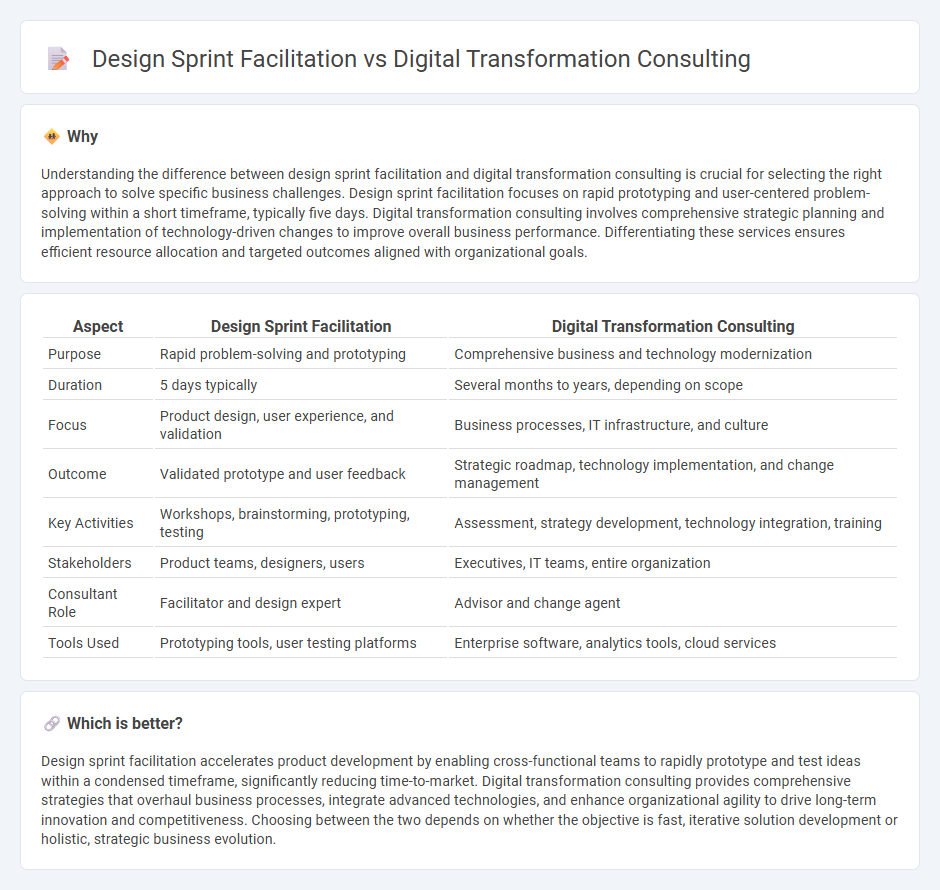 Design Sprint Facilitation vs Digital Transformation Consulting

Why

Understanding the difference between design sprint facilitation and digital transformation consulting is crucial for selecting the right approach to solve specific business challenges. Design sprint facilitation focuses on rapid prototyping and user-centered problem-solving within a short timeframe, typically five days. Digital transformation consulting involves comprehensive strategic planning and implementation of technology-driven changes to improve overall business performance. Differentiating these services ensures efficient resource allocation and targeted outcomes aligned with organizational goals.

| Aspect | Design Sprint Facilitation | Digital Transformation Consulting |
|---|---|---|
| Purpose | Rapid problem-solving and prototyping | Comprehensive business and technology modernization |
| Duration | 5 days typically | Several months to years, depending on scope |
| Focus | Product design, user experience, and validation | Business processes, IT infrastructure, and culture |
| Outcome | Validated prototype and user feedback | Strategic roadmap, technology implementation, and change management |
| Key Activities | Workshops, brainstorming, prototyping, testing | Assessment, strategy development, technology integration, training |
| Stakeholders | Product teams, designers, users | Executives, IT teams, entire organization |
| Consultant Role | Facilitator and design expert | Advisor and change agent |
| Tools Used | Prototyping tools, user testing platforms | Enterprise software, analytics tools, cloud services |

Which is better?

Design sprint facilitation accelerates product development by enabling cross-functional teams to rapidly prototype and test ideas within a condensed timeframe, significantly reducing time-to-market. Digital transformation consulting provides comprehensive strategies that overhaul business processes, integrate advanced technologies, and enhance organizational agility to drive long-term innovation and competitiveness. Choosing between the two depends on whether the objective is fast, iterative solution development or holistic, strategic business evolution.