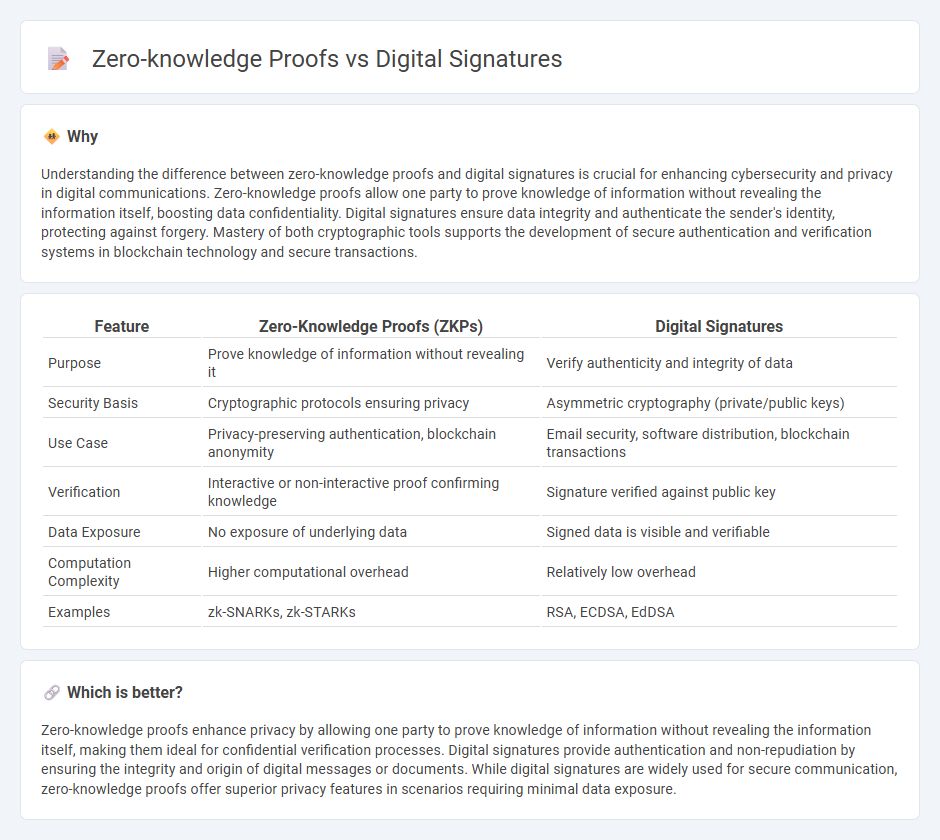 Zero-knowledge Proofs vs Digital Signatures

Why

Understanding the difference between zero-knowledge proofs and digital signatures is crucial for enhancing cybersecurity and privacy in digital communications. Zero-knowledge proofs allow one party to prove knowledge of information without revealing the information itself, boosting data confidentiality. Digital signatures ensure data integrity and authenticate the sender's identity, protecting against forgery. Mastery of both cryptographic tools supports the development of secure authentication and verification systems in blockchain technology and secure transactions.

| Feature | Zero-Knowledge Proofs (ZKPs) | Digital Signatures |
|---|---|---|
| Purpose | Prove knowledge of information without revealing it | Verify authenticity and integrity of data |
| Security Basis | Cryptographic protocols ensuring privacy | Asymmetric cryptography (private/public keys) |
| Use Case | Privacy-preserving authentication, blockchain anonymity | Email security, software distribution, blockchain transactions |
| Verification | Interactive or non-interactive proof confirming knowledge | Signature verified against public key |
| Data Exposure | No exposure of underlying data | Signed data is visible and verifiable |
| Computation Complexity | Higher computational overhead | Relatively low overhead |
| Examples | zk-SNARKs, zk-STARKs | RSA, ECDSA, EdDSA |

Which is better?

Zero-knowledge proofs enhance privacy by allowing one party to prove knowledge of information without revealing the information itself, making them ideal for confidential verification processes. Digital signatures provide authentication and non-repudiation by ensuring the integrity and origin of digital messages or documents. While digital signatures are widely used for secure communication, zero-knowledge proofs offer superior privacy features in scenarios requiring minimal data exposure.