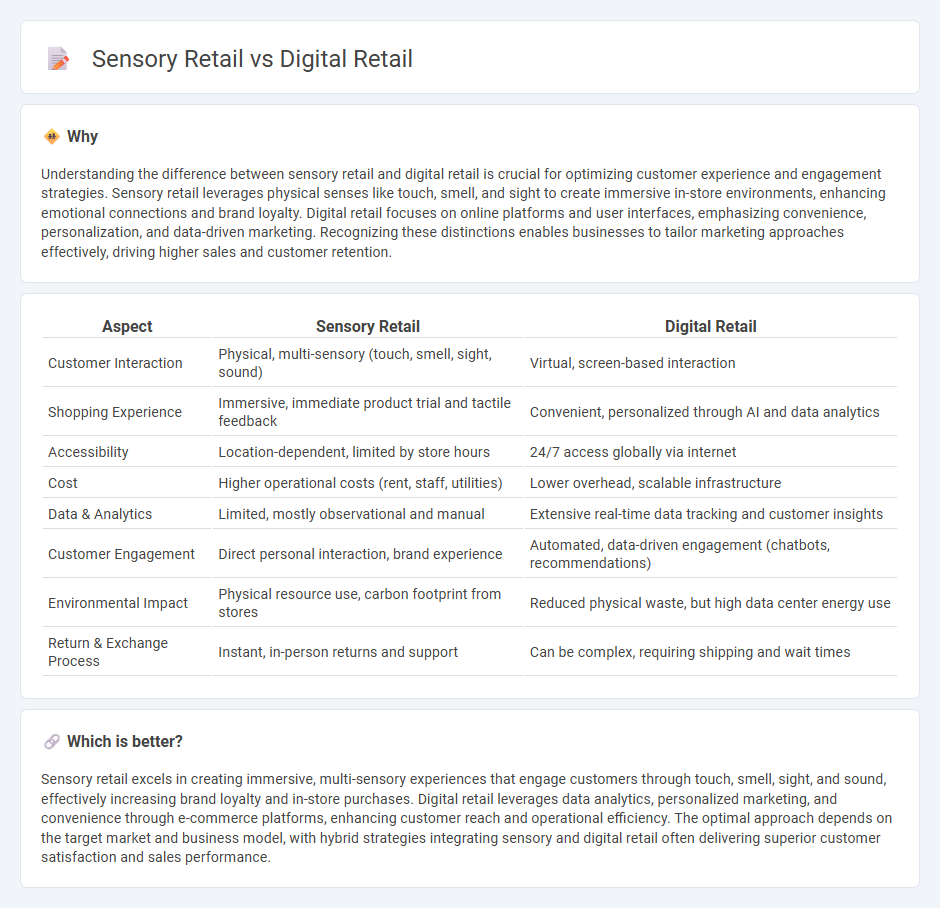 Sensory Retail vs Digital Retail

Why

Understanding the difference between sensory retail and digital retail is crucial for optimizing customer experience and engagement strategies. Sensory retail leverages physical senses like touch, smell, and sight to create immersive in-store environments, enhancing emotional connections and brand loyalty. Digital retail focuses on online platforms and user interfaces, emphasizing convenience, personalization, and data-driven marketing. Recognizing these distinctions enables businesses to tailor marketing approaches effectively, driving higher sales and customer retention.

| Aspect | Sensory Retail | Digital Retail |
|---|---|---|
| Customer Interaction | Physical, multi-sensory (touch, smell, sight, sound) | Virtual, screen-based interaction |
| Shopping Experience | Immersive, immediate product trial and tactile feedback | Convenient, personalized through AI and data analytics |
| Accessibility | Location-dependent, limited by store hours | 24/7 access globally via internet |
| Cost | Higher operational costs (rent, staff, utilities) | Lower overhead, scalable infrastructure |
| Data & Analytics | Limited, mostly observational and manual | Extensive real-time data tracking and customer insights |
| Customer Engagement | Direct personal interaction, brand experience | Automated, data-driven engagement (chatbots, recommendations) |
| Environmental Impact | Physical resource use, carbon footprint from stores | Reduced physical waste, but high data center energy use |
| Return & Exchange Process | Instant, in-person returns and support | Can be complex, requiring shipping and wait times |

Which is better?

Sensory retail excels in creating immersive, multi-sensory experiences that engage customers through touch, smell, sight, and sound, effectively increasing brand loyalty and in-store purchases. Digital retail leverages data analytics, personalized marketing, and convenience through e-commerce platforms, enhancing customer reach and operational efficiency. The optimal approach depends on the target market and business model, with hybrid strategies integrating sensory and digital retail often delivering superior customer satisfaction and sales performance.