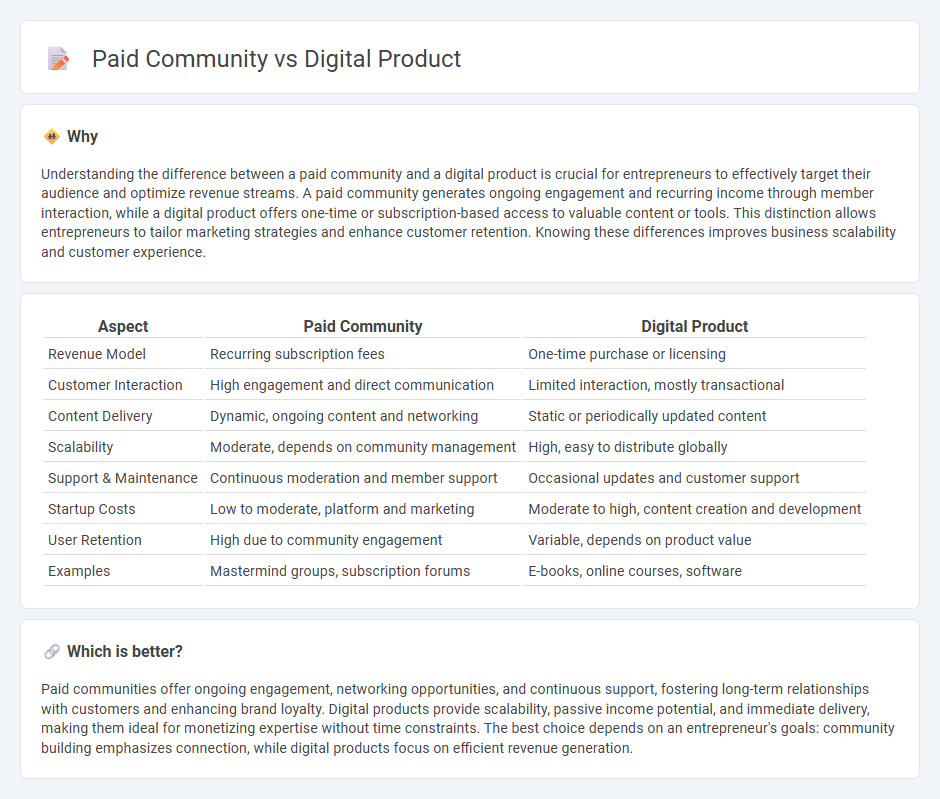 Paid Community vs Digital Product

Why

Understanding the difference between a paid community and a digital product is crucial for entrepreneurs to effectively target their audience and optimize revenue streams. A paid community generates ongoing engagement and recurring income through member interaction, while a digital product offers one-time or subscription-based access to valuable content or tools. This distinction allows entrepreneurs to tailor marketing strategies and enhance customer retention. Knowing these differences improves business scalability and customer experience.

| Aspect | Paid Community | Digital Product |
|---|---|---|
| Revenue Model | Recurring subscription fees | One-time purchase or licensing |
| Customer Interaction | High engagement and direct communication | Limited interaction, mostly transactional |
| Content Delivery | Dynamic, ongoing content and networking | Static or periodically updated content |
| Scalability | Moderate, depends on community management | High, easy to distribute globally |
| Support & Maintenance | Continuous moderation and member support | Occasional updates and customer support |
| Startup Costs | Low to moderate, platform and marketing | Moderate to high, content creation and development |
| User Retention | High due to community engagement | Variable, depends on product value |
| Examples | Mastermind groups, subscription forums | E-books, online courses, software |

Which is better?

Paid communities offer ongoing engagement, networking opportunities, and continuous support, fostering long-term relationships with customers and enhancing brand loyalty. Digital products provide scalability, passive income potential, and immediate delivery, making them ideal for monetizing expertise without time constraints. The best choice depends on an entrepreneur's goals: community building emphasizes connection, while digital products focus on efficient revenue generation.