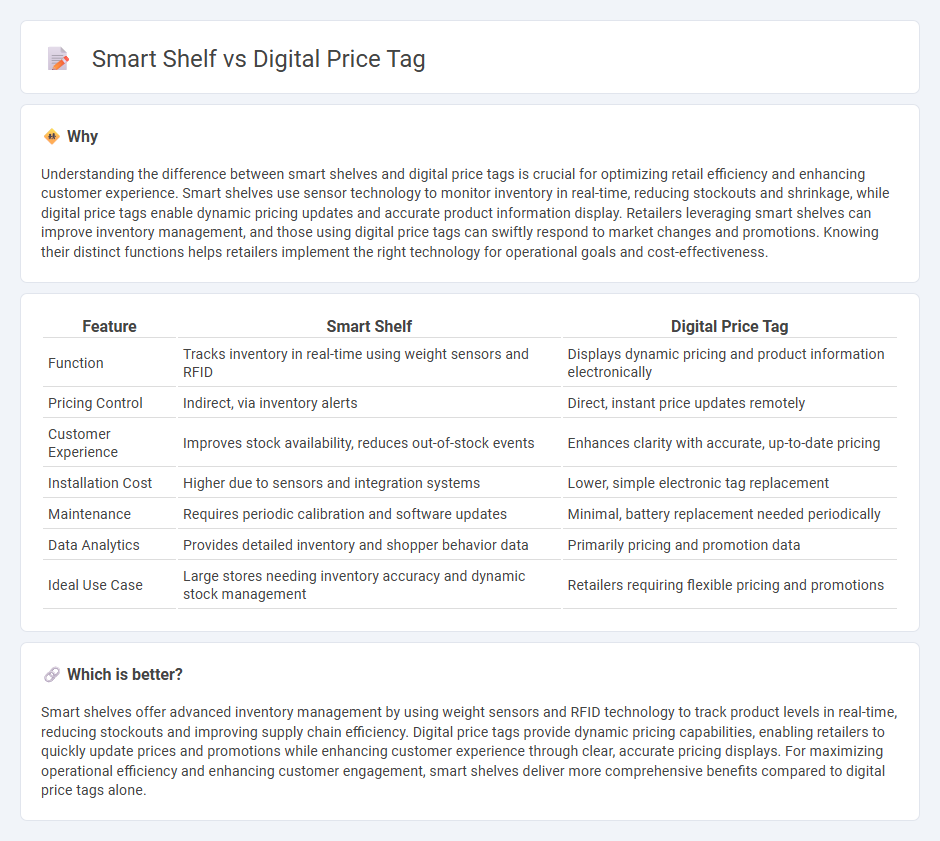 Smart Shelf vs Digital Price Tag

Why

Understanding the difference between smart shelves and digital price tags is crucial for optimizing retail efficiency and enhancing customer experience. Smart shelves use sensor technology to monitor inventory in real-time, reducing stockouts and shrinkage, while digital price tags enable dynamic pricing updates and accurate product information display. Retailers leveraging smart shelves can improve inventory management, and those using digital price tags can swiftly respond to market changes and promotions. Knowing their distinct functions helps retailers implement the right technology for operational goals and cost-effectiveness.

| Feature | Smart Shelf | Digital Price Tag |
|---|---|---|
| Function | Tracks inventory in real-time using weight sensors and RFID | Displays dynamic pricing and product information electronically |
| Pricing Control | Indirect, via inventory alerts | Direct, instant price updates remotely |
| Customer Experience | Improves stock availability, reduces out-of-stock events | Enhances clarity with accurate, up-to-date pricing |
| Installation Cost | Higher due to sensors and integration systems | Lower, simple electronic tag replacement |
| Maintenance | Requires periodic calibration and software updates | Minimal, battery replacement needed periodically |
| Data Analytics | Provides detailed inventory and shopper behavior data | Primarily pricing and promotion data |
| Ideal Use Case | Large stores needing inventory accuracy and dynamic stock management | Retailers requiring flexible pricing and promotions |

Which is better?

Smart shelves offer advanced inventory management by using weight sensors and RFID technology to track product levels in real-time, reducing stockouts and improving supply chain efficiency. Digital price tags provide dynamic pricing capabilities, enabling retailers to quickly update prices and promotions while enhancing customer experience through clear, accurate pricing displays. For maximizing operational efficiency and enhancing customer engagement, smart shelves deliver more comprehensive benefits compared to digital price tags alone.