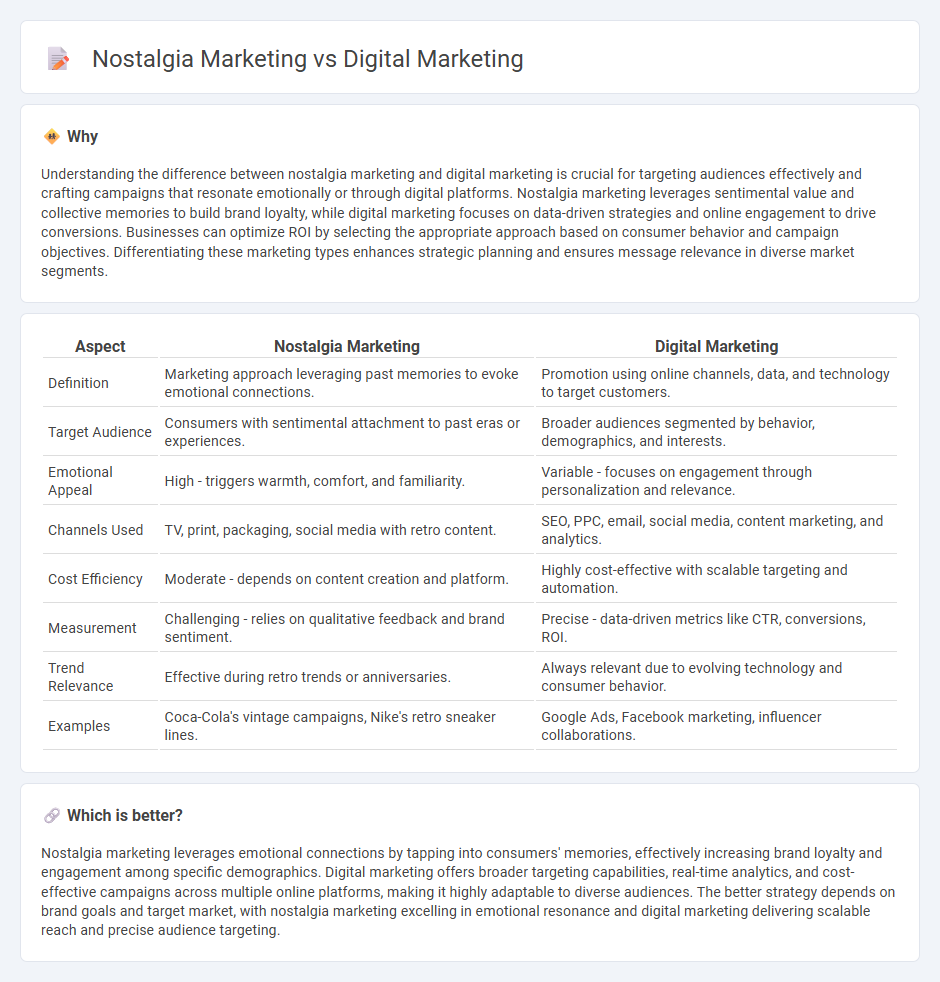 Nostalgia Marketing vs Digital Marketing

Why

Understanding the difference between nostalgia marketing and digital marketing is crucial for targeting audiences effectively and crafting campaigns that resonate emotionally or through digital platforms. Nostalgia marketing leverages sentimental value and collective memories to build brand loyalty, while digital marketing focuses on data-driven strategies and online engagement to drive conversions. Businesses can optimize ROI by selecting the appropriate approach based on consumer behavior and campaign objectives. Differentiating these marketing types enhances strategic planning and ensures message relevance in diverse market segments.

| Aspect | Nostalgia Marketing | Digital Marketing |
|---|---|---|
| Definition | Marketing approach leveraging past memories to evoke emotional connections. | Promotion using online channels, data, and technology to target customers. |
| Target Audience | Consumers with sentimental attachment to past eras or experiences. | Broader audiences segmented by behavior, demographics, and interests. |
| Emotional Appeal | High - triggers warmth, comfort, and familiarity. | Variable - focuses on engagement through personalization and relevance. |
| Channels Used | TV, print, packaging, social media with retro content. | SEO, PPC, email, social media, content marketing, and analytics. |
| Cost Efficiency | Moderate - depends on content creation and platform. | Highly cost-effective with scalable targeting and automation. |
| Measurement | Challenging - relies on qualitative feedback and brand sentiment. | Precise - data-driven metrics like CTR, conversions, ROI. |
| Trend Relevance | Effective during retro trends or anniversaries. | Always relevant due to evolving technology and consumer behavior. |
| Examples | Coca-Cola's vintage campaigns, Nike's retro sneaker lines. | Google Ads, Facebook marketing, influencer collaborations. |

Which is better?

Nostalgia marketing leverages emotional connections by tapping into consumers' memories, effectively increasing brand loyalty and engagement among specific demographics. Digital marketing offers broader targeting capabilities, real-time analytics, and cost-effective campaigns across multiple online platforms, making it highly adaptable to diverse audiences. The better strategy depends on brand goals and target market, with nostalgia marketing excelling in emotional resonance and digital marketing delivering scalable reach and precise audience targeting.