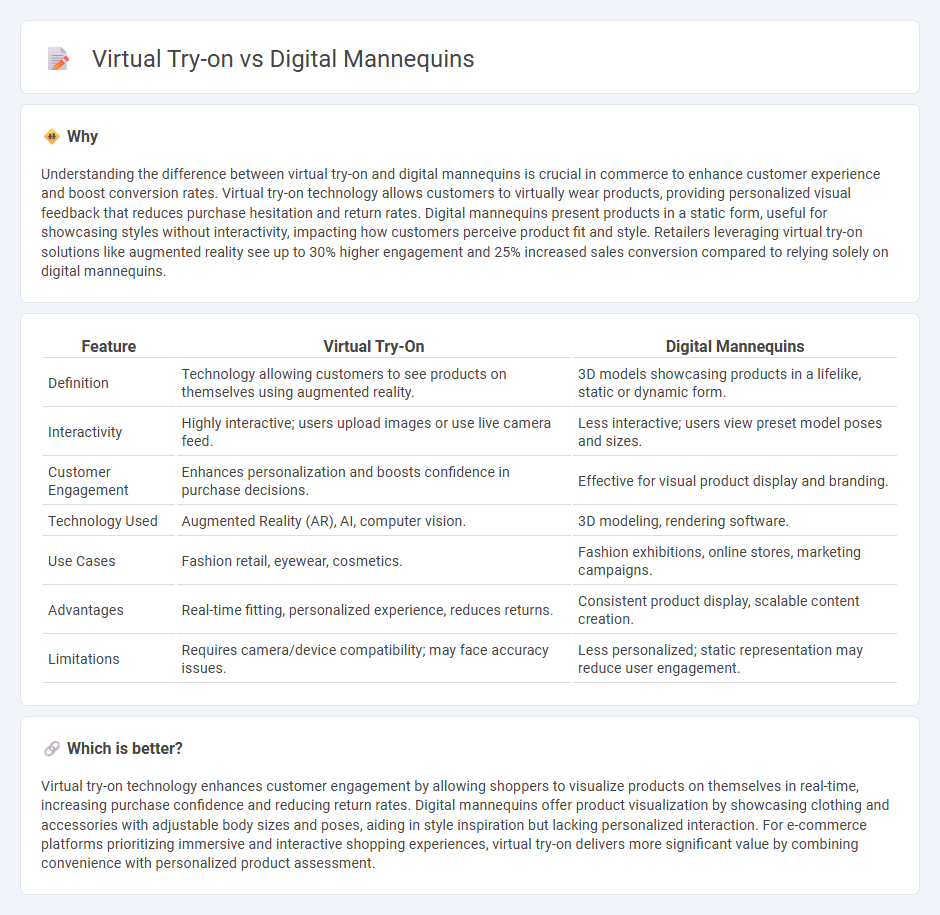 Virtual Try-on vs Digital Mannequins

Why

Understanding the difference between virtual try-on and digital mannequins is crucial in commerce to enhance customer experience and boost conversion rates. Virtual try-on technology allows customers to virtually wear products, providing personalized visual feedback that reduces purchase hesitation and return rates. Digital mannequins present products in a static form, useful for showcasing styles without interactivity, impacting how customers perceive product fit and style. Retailers leveraging virtual try-on solutions like augmented reality see up to 30% higher engagement and 25% increased sales conversion compared to relying solely on digital mannequins.

| Feature | Virtual Try-On | Digital Mannequins |
|---|---|---|
| Definition | Technology allowing customers to see products on themselves using augmented reality. | 3D models showcasing products in a lifelike, static or dynamic form. |
| Interactivity | Highly interactive; users upload images or use live camera feed. | Less interactive; users view preset model poses and sizes. |
| Customer Engagement | Enhances personalization and boosts confidence in purchase decisions. | Effective for visual product display and branding. |
| Technology Used | Augmented Reality (AR), AI, computer vision. | 3D modeling, rendering software. |
| Use Cases | Fashion retail, eyewear, cosmetics. | Fashion exhibitions, online stores, marketing campaigns. |
| Advantages | Real-time fitting, personalized experience, reduces returns. | Consistent product display, scalable content creation. |
| Limitations | Requires camera/device compatibility; may face accuracy issues. | Less personalized; static representation may reduce user engagement. |

Which is better?

Virtual try-on technology enhances customer engagement by allowing shoppers to visualize products on themselves in real-time, increasing purchase confidence and reducing return rates. Digital mannequins offer product visualization by showcasing clothing and accessories with adjustable body sizes and poses, aiding in style inspiration but lacking personalized interaction. For e-commerce platforms prioritizing immersive and interactive shopping experiences, virtual try-on delivers more significant value by combining convenience with personalized product assessment.