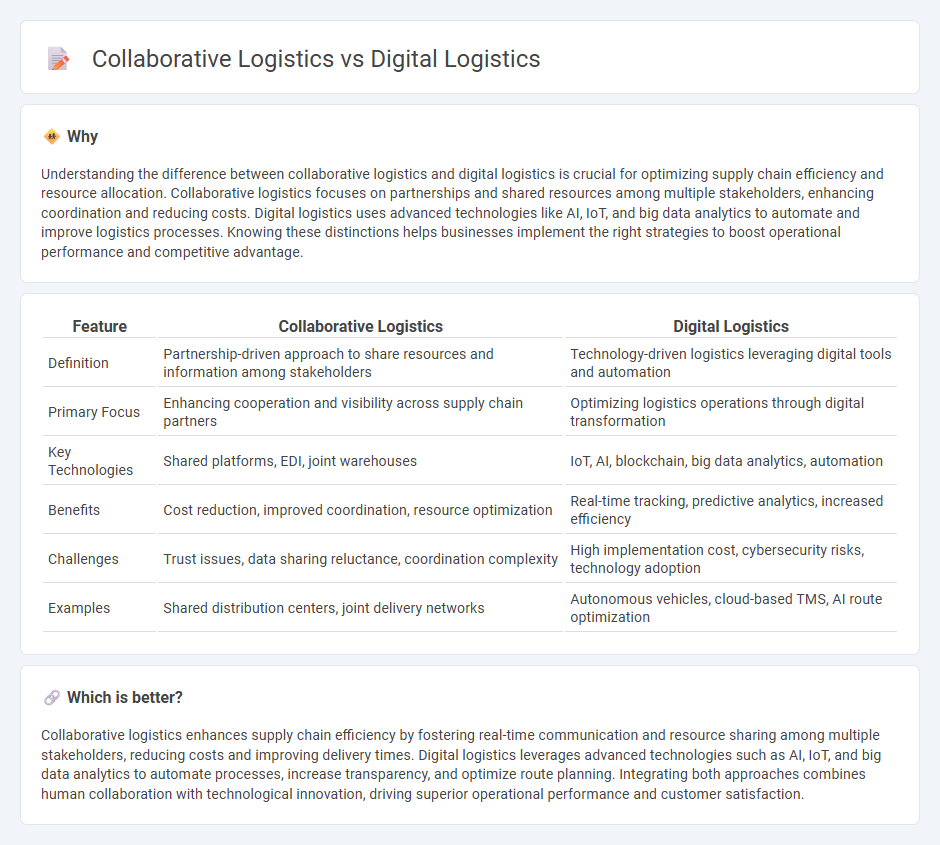 Collaborative Logistics vs Digital Logistics

Why

Understanding the difference between collaborative logistics and digital logistics is crucial for optimizing supply chain efficiency and resource allocation. Collaborative logistics focuses on partnerships and shared resources among multiple stakeholders, enhancing coordination and reducing costs. Digital logistics uses advanced technologies like AI, IoT, and big data analytics to automate and improve logistics processes. Knowing these distinctions helps businesses implement the right strategies to boost operational performance and competitive advantage.

| Feature | Collaborative Logistics | Digital Logistics |
|---|---|---|
| Definition | Partnership-driven approach to share resources and information among stakeholders | Technology-driven logistics leveraging digital tools and automation |
| Primary Focus | Enhancing cooperation and visibility across supply chain partners | Optimizing logistics operations through digital transformation |
| Key Technologies | Shared platforms, EDI, joint warehouses | IoT, AI, blockchain, big data analytics, automation |
| Benefits | Cost reduction, improved coordination, resource optimization | Real-time tracking, predictive analytics, increased efficiency |
| Challenges | Trust issues, data sharing reluctance, coordination complexity | High implementation cost, cybersecurity risks, technology adoption |
| Examples | Shared distribution centers, joint delivery networks | Autonomous vehicles, cloud-based TMS, AI route optimization |

Which is better?

Collaborative logistics enhances supply chain efficiency by fostering real-time communication and resource sharing among multiple stakeholders, reducing costs and improving delivery times. Digital logistics leverages advanced technologies such as AI, IoT, and big data analytics to automate processes, increase transparency, and optimize route planning. Integrating both approaches combines human collaboration with technological innovation, driving superior operational performance and customer satisfaction.