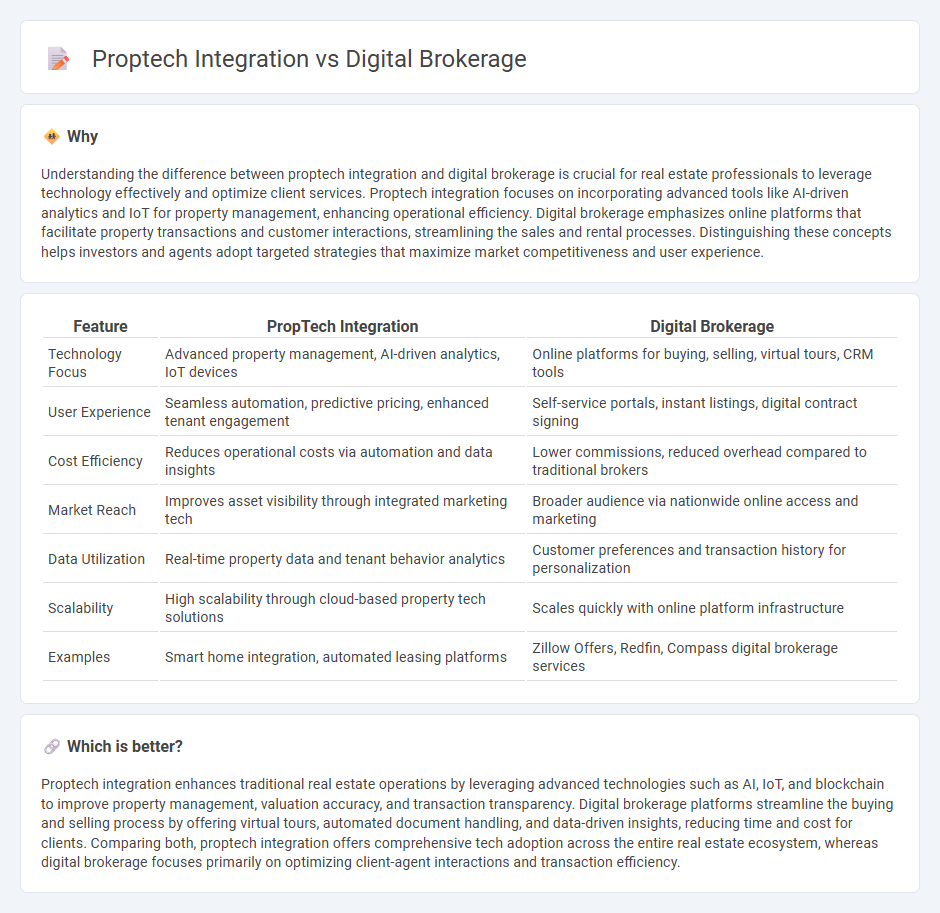 Proptech Integration vs Digital Brokerage

Why

Understanding the difference between proptech integration and digital brokerage is crucial for real estate professionals to leverage technology effectively and optimize client services. Proptech integration focuses on incorporating advanced tools like AI-driven analytics and IoT for property management, enhancing operational efficiency. Digital brokerage emphasizes online platforms that facilitate property transactions and customer interactions, streamlining the sales and rental processes. Distinguishing these concepts helps investors and agents adopt targeted strategies that maximize market competitiveness and user experience.

| Feature | PropTech Integration | Digital Brokerage |
|---|---|---|
| Technology Focus | Advanced property management, AI-driven analytics, IoT devices | Online platforms for buying, selling, virtual tours, CRM tools |
| User Experience | Seamless automation, predictive pricing, enhanced tenant engagement | Self-service portals, instant listings, digital contract signing |
| Cost Efficiency | Reduces operational costs via automation and data insights | Lower commissions, reduced overhead compared to traditional brokers |
| Market Reach | Improves asset visibility through integrated marketing tech | Broader audience via nationwide online access and marketing |
| Data Utilization | Real-time property data and tenant behavior analytics | Customer preferences and transaction history for personalization |
| Scalability | High scalability through cloud-based property tech solutions | Scales quickly with online platform infrastructure |
| Examples | Smart home integration, automated leasing platforms | Zillow Offers, Redfin, Compass digital brokerage services |

Which is better?

Proptech integration enhances traditional real estate operations by leveraging advanced technologies such as AI, IoT, and blockchain to improve property management, valuation accuracy, and transaction transparency. Digital brokerage platforms streamline the buying and selling process by offering virtual tours, automated document handling, and data-driven insights, reducing time and cost for clients. Comparing both, proptech integration offers comprehensive tech adoption across the entire real estate ecosystem, whereas digital brokerage focuses primarily on optimizing client-agent interactions and transaction efficiency.