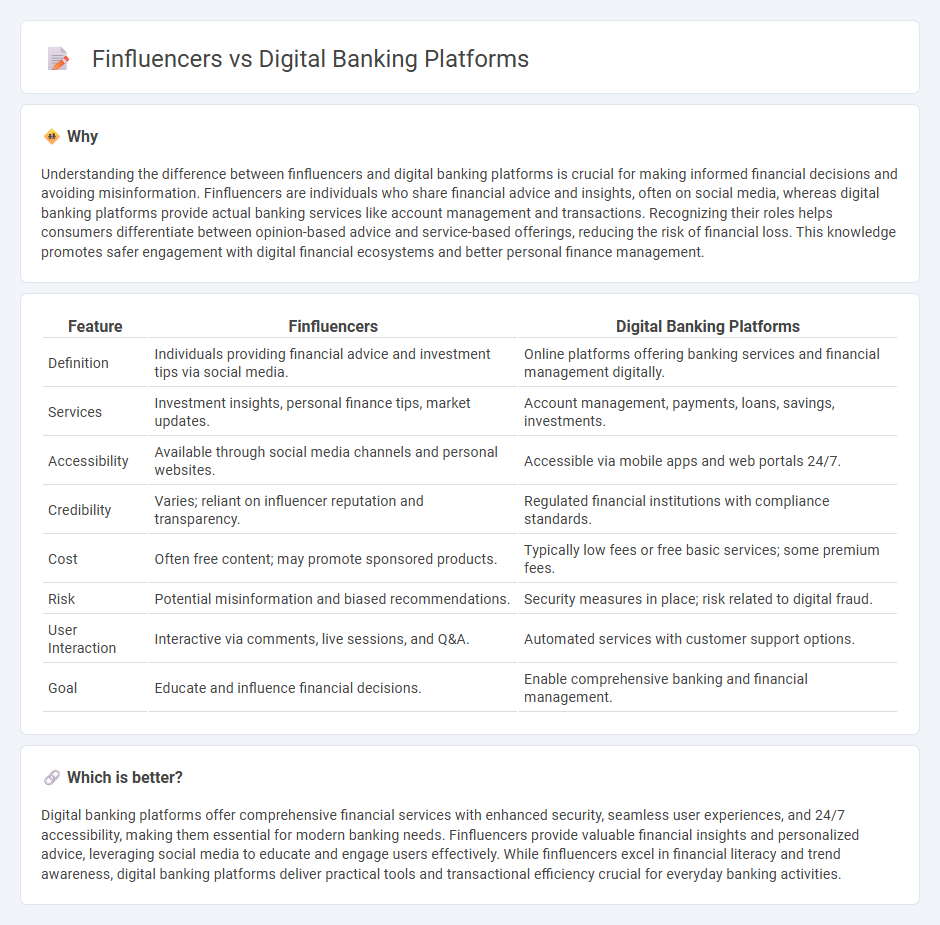 Finfluencers vs Digital Banking Platforms

Why

Understanding the difference between finfluencers and digital banking platforms is crucial for making informed financial decisions and avoiding misinformation. Finfluencers are individuals who share financial advice and insights, often on social media, whereas digital banking platforms provide actual banking services like account management and transactions. Recognizing their roles helps consumers differentiate between opinion-based advice and service-based offerings, reducing the risk of financial loss. This knowledge promotes safer engagement with digital financial ecosystems and better personal finance management.

| Feature | Finfluencers | Digital Banking Platforms |
|---|---|---|
| Definition | Individuals providing financial advice and investment tips via social media. | Online platforms offering banking services and financial management digitally. |
| Services | Investment insights, personal finance tips, market updates. | Account management, payments, loans, savings, investments. |
| Accessibility | Available through social media channels and personal websites. | Accessible via mobile apps and web portals 24/7. |
| Credibility | Varies; reliant on influencer reputation and transparency. | Regulated financial institutions with compliance standards. |
| Cost | Often free content; may promote sponsored products. | Typically low fees or free basic services; some premium fees. |
| Risk | Potential misinformation and biased recommendations. | Security measures in place; risk related to digital fraud. |
| User Interaction | Interactive via comments, live sessions, and Q&A. | Automated services with customer support options. |
| Goal | Educate and influence financial decisions. | Enable comprehensive banking and financial management. |

Which is better?

Digital banking platforms offer comprehensive financial services with enhanced security, seamless user experiences, and 24/7 accessibility, making them essential for modern banking needs. Finfluencers provide valuable financial insights and personalized advice, leveraging social media to educate and engage users effectively. While finfluencers excel in financial literacy and trend awareness, digital banking platforms deliver practical tools and transactional efficiency crucial for everyday banking activities.