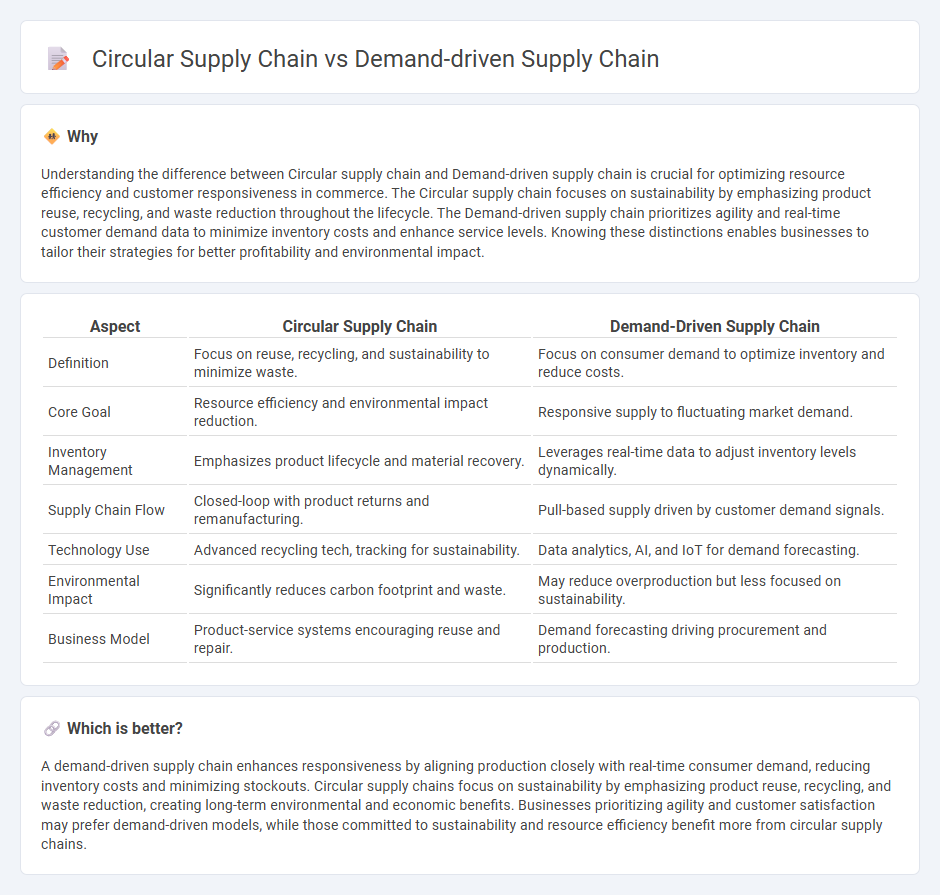 Circular Supply Chain vs Demand-driven Supply Chain

Why

Understanding the difference between Circular supply chain and Demand-driven supply chain is crucial for optimizing resource efficiency and customer responsiveness in commerce. The Circular supply chain focuses on sustainability by emphasizing product reuse, recycling, and waste reduction throughout the lifecycle. The Demand-driven supply chain prioritizes agility and real-time customer demand data to minimize inventory costs and enhance service levels. Knowing these distinctions enables businesses to tailor their strategies for better profitability and environmental impact.

| Aspect | Circular Supply Chain | Demand-Driven Supply Chain |
|---|---|---|
| Definition | Focus on reuse, recycling, and sustainability to minimize waste. | Focus on consumer demand to optimize inventory and reduce costs. |
| Core Goal | Resource efficiency and environmental impact reduction. | Responsive supply to fluctuating market demand. |
| Inventory Management | Emphasizes product lifecycle and material recovery. | Leverages real-time data to adjust inventory levels dynamically. |
| Supply Chain Flow | Closed-loop with product returns and remanufacturing. | Pull-based supply driven by customer demand signals. |
| Technology Use | Advanced recycling tech, tracking for sustainability. | Data analytics, AI, and IoT for demand forecasting. |
| Environmental Impact | Significantly reduces carbon footprint and waste. | May reduce overproduction but less focused on sustainability. |
| Business Model | Product-service systems encouraging reuse and repair. | Demand forecasting driving procurement and production. |

Which is better?

A demand-driven supply chain enhances responsiveness by aligning production closely with real-time consumer demand, reducing inventory costs and minimizing stockouts. Circular supply chains focus on sustainability by emphasizing product reuse, recycling, and waste reduction, creating long-term environmental and economic benefits. Businesses prioritizing agility and customer satisfaction may prefer demand-driven models, while those committed to sustainability and resource efficiency benefit more from circular supply chains.