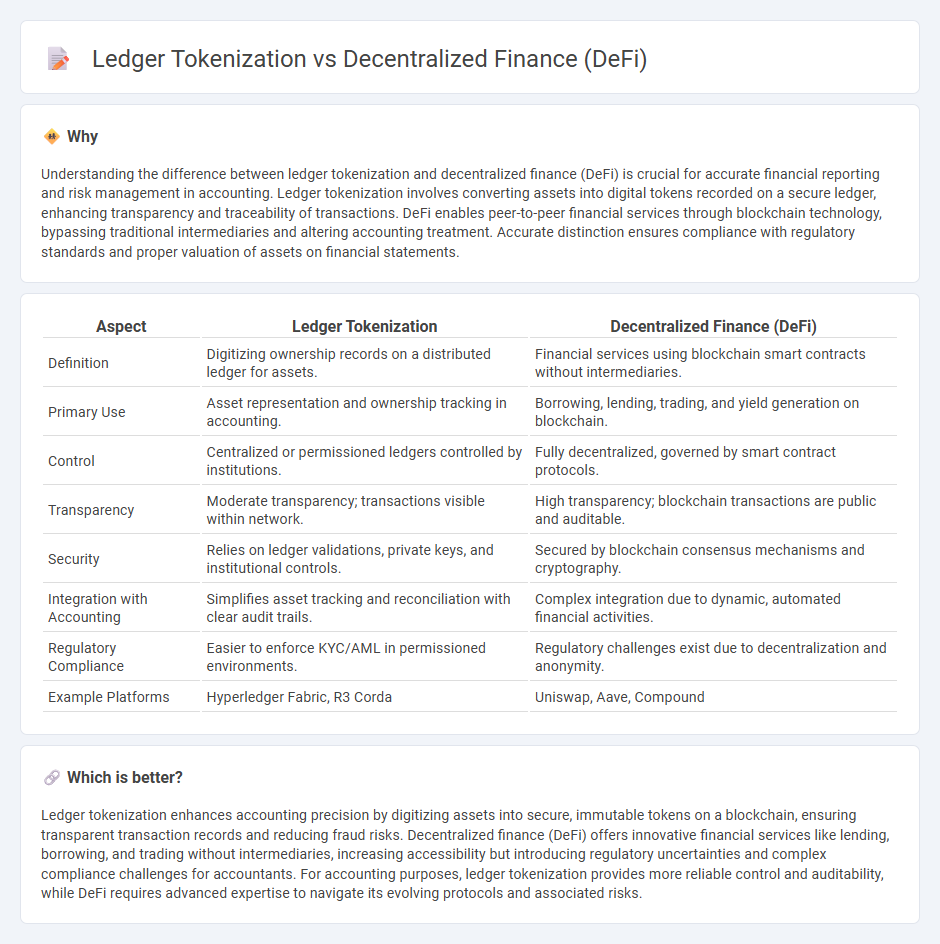 Ledger Tokenization vs Decentralized Finance (DeFi)

Why

Understanding the difference between ledger tokenization and decentralized finance (DeFi) is crucial for accurate financial reporting and risk management in accounting. Ledger tokenization involves converting assets into digital tokens recorded on a secure ledger, enhancing transparency and traceability of transactions. DeFi enables peer-to-peer financial services through blockchain technology, bypassing traditional intermediaries and altering accounting treatment. Accurate distinction ensures compliance with regulatory standards and proper valuation of assets on financial statements.

| Aspect | Ledger Tokenization | Decentralized Finance (DeFi) |
|---|---|---|
| Definition | Digitizing ownership records on a distributed ledger for assets. | Financial services using blockchain smart contracts without intermediaries. |
| Primary Use | Asset representation and ownership tracking in accounting. | Borrowing, lending, trading, and yield generation on blockchain. |
| Control | Centralized or permissioned ledgers controlled by institutions. | Fully decentralized, governed by smart contract protocols. |
| Transparency | Moderate transparency; transactions visible within network. | High transparency; blockchain transactions are public and auditable. |
| Security | Relies on ledger validations, private keys, and institutional controls. | Secured by blockchain consensus mechanisms and cryptography. |
| Integration with Accounting | Simplifies asset tracking and reconciliation with clear audit trails. | Complex integration due to dynamic, automated financial activities. |
| Regulatory Compliance | Easier to enforce KYC/AML in permissioned environments. | Regulatory challenges exist due to decentralization and anonymity. |
| Example Platforms | Hyperledger Fabric, R3 Corda | Uniswap, Aave, Compound |

Which is better?

Ledger tokenization enhances accounting precision by digitizing assets into secure, immutable tokens on a blockchain, ensuring transparent transaction records and reducing fraud risks. Decentralized finance (DeFi) offers innovative financial services like lending, borrowing, and trading without intermediaries, increasing accessibility but introducing regulatory uncertainties and complex compliance challenges for accountants. For accounting purposes, ledger tokenization provides more reliable control and auditability, while DeFi requires advanced expertise to navigate its evolving protocols and associated risks.