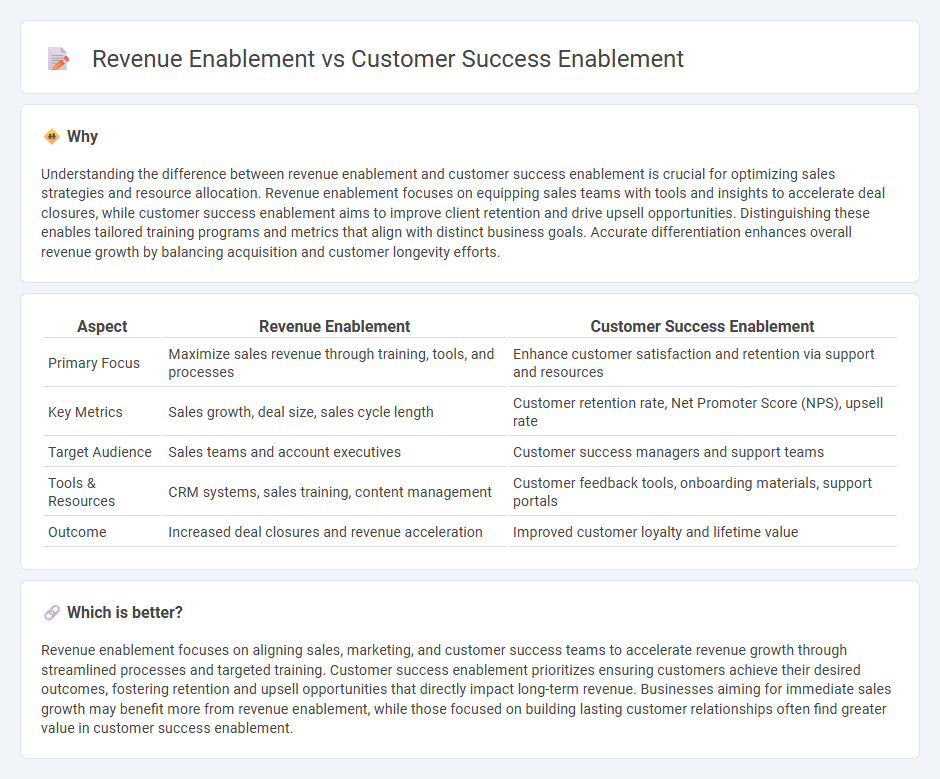 Revenue Enablement vs Customer Success Enablement

Why

Understanding the difference between revenue enablement and customer success enablement is crucial for optimizing sales strategies and resource allocation. Revenue enablement focuses on equipping sales teams with tools and insights to accelerate deal closures, while customer success enablement aims to improve client retention and drive upsell opportunities. Distinguishing these enables tailored training programs and metrics that align with distinct business goals. Accurate differentiation enhances overall revenue growth by balancing acquisition and customer longevity efforts.

| Aspect | Revenue Enablement | Customer Success Enablement |
|---|---|---|
| Primary Focus | Maximize sales revenue through training, tools, and processes | Enhance customer satisfaction and retention via support and resources |
| Key Metrics | Sales growth, deal size, sales cycle length | Customer retention rate, Net Promoter Score (NPS), upsell rate |
| Target Audience | Sales teams and account executives | Customer success managers and support teams |
| Tools & Resources | CRM systems, sales training, content management | Customer feedback tools, onboarding materials, support portals |
| Outcome | Increased deal closures and revenue acceleration | Improved customer loyalty and lifetime value |

Which is better?

Revenue enablement focuses on aligning sales, marketing, and customer success teams to accelerate revenue growth through streamlined processes and targeted training. Customer success enablement prioritizes ensuring customers achieve their desired outcomes, fostering retention and upsell opportunities that directly impact long-term revenue. Businesses aiming for immediate sales growth may benefit more from revenue enablement, while those focused on building lasting customer relationships often find greater value in customer success enablement.