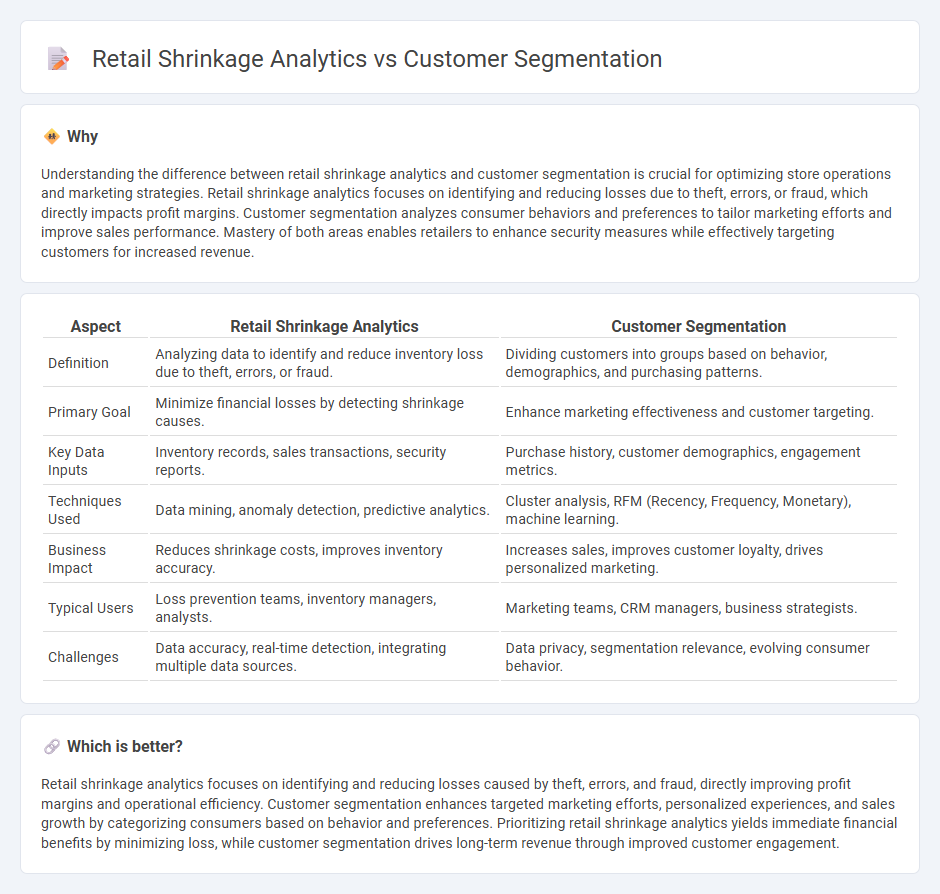 Retail Shrinkage Analytics vs Customer Segmentation

Why

Understanding the difference between retail shrinkage analytics and customer segmentation is crucial for optimizing store operations and marketing strategies. Retail shrinkage analytics focuses on identifying and reducing losses due to theft, errors, or fraud, which directly impacts profit margins. Customer segmentation analyzes consumer behaviors and preferences to tailor marketing efforts and improve sales performance. Mastery of both areas enables retailers to enhance security measures while effectively targeting customers for increased revenue.

| Aspect | Retail Shrinkage Analytics | Customer Segmentation |
|---|---|---|
| Definition | Analyzing data to identify and reduce inventory loss due to theft, errors, or fraud. | Dividing customers into groups based on behavior, demographics, and purchasing patterns. |
| Primary Goal | Minimize financial losses by detecting shrinkage causes. | Enhance marketing effectiveness and customer targeting. |
| Key Data Inputs | Inventory records, sales transactions, security reports. | Purchase history, customer demographics, engagement metrics. |
| Techniques Used | Data mining, anomaly detection, predictive analytics. | Cluster analysis, RFM (Recency, Frequency, Monetary), machine learning. |
| Business Impact | Reduces shrinkage costs, improves inventory accuracy. | Increases sales, improves customer loyalty, drives personalized marketing. |
| Typical Users | Loss prevention teams, inventory managers, analysts. | Marketing teams, CRM managers, business strategists. |
| Challenges | Data accuracy, real-time detection, integrating multiple data sources. | Data privacy, segmentation relevance, evolving consumer behavior. |

Which is better?

Retail shrinkage analytics focuses on identifying and reducing losses caused by theft, errors, and fraud, directly improving profit margins and operational efficiency. Customer segmentation enhances targeted marketing efforts, personalized experiences, and sales growth by categorizing consumers based on behavior and preferences. Prioritizing retail shrinkage analytics yields immediate financial benefits by minimizing loss, while customer segmentation drives long-term revenue through improved customer engagement.