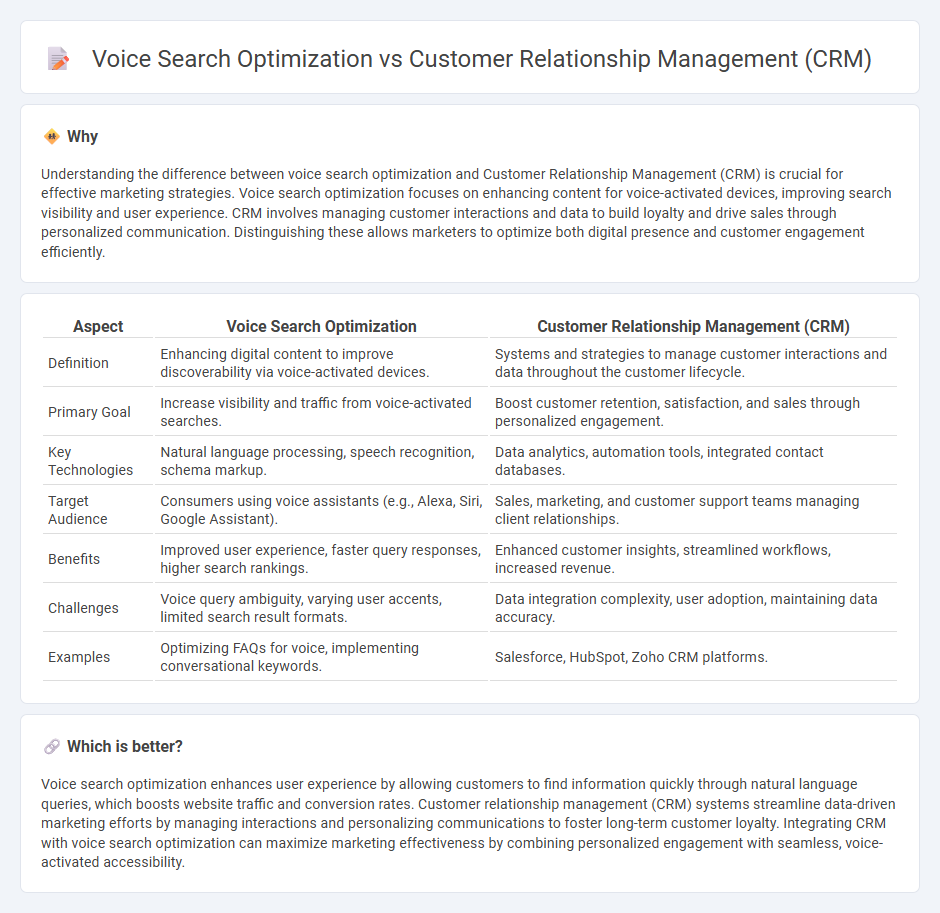 Voice Search Optimization vs Customer Relationship Management (CRM)

Why

Understanding the difference between voice search optimization and Customer Relationship Management (CRM) is crucial for effective marketing strategies. Voice search optimization focuses on enhancing content for voice-activated devices, improving search visibility and user experience. CRM involves managing customer interactions and data to build loyalty and drive sales through personalized communication. Distinguishing these allows marketers to optimize both digital presence and customer engagement efficiently.

| Aspect | Voice Search Optimization | Customer Relationship Management (CRM) |
|---|---|---|
| Definition | Enhancing digital content to improve discoverability via voice-activated devices. | Systems and strategies to manage customer interactions and data throughout the customer lifecycle. |
| Primary Goal | Increase visibility and traffic from voice-activated searches. | Boost customer retention, satisfaction, and sales through personalized engagement. |
| Key Technologies | Natural language processing, speech recognition, schema markup. | Data analytics, automation tools, integrated contact databases. |
| Target Audience | Consumers using voice assistants (e.g., Alexa, Siri, Google Assistant). | Sales, marketing, and customer support teams managing client relationships. |
| Benefits | Improved user experience, faster query responses, higher search rankings. | Enhanced customer insights, streamlined workflows, increased revenue. |
| Challenges | Voice query ambiguity, varying user accents, limited search result formats. | Data integration complexity, user adoption, maintaining data accuracy. |
| Examples | Optimizing FAQs for voice, implementing conversational keywords. | Salesforce, HubSpot, Zoho CRM platforms. |

Which is better?

Voice search optimization enhances user experience by allowing customers to find information quickly through natural language queries, which boosts website traffic and conversion rates. Customer relationship management (CRM) systems streamline data-driven marketing efforts by managing interactions and personalizing communications to foster long-term customer loyalty. Integrating CRM with voice search optimization can maximize marketing effectiveness by combining personalized engagement with seamless, voice-activated accessibility.