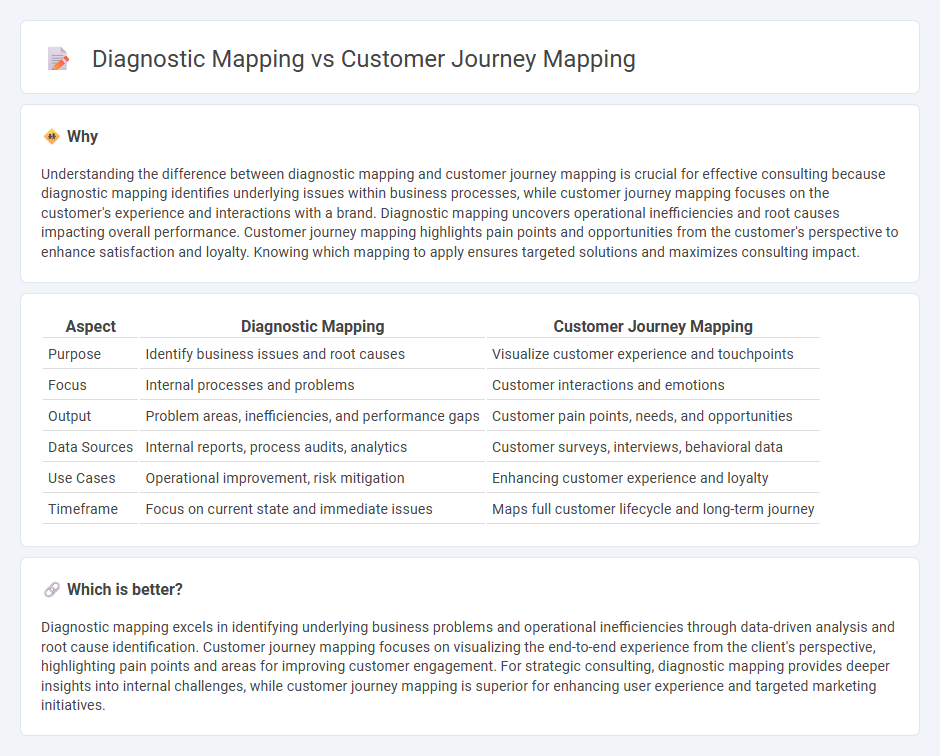 Diagnostic Mapping vs Customer Journey Mapping

Why

Understanding the difference between diagnostic mapping and customer journey mapping is crucial for effective consulting because diagnostic mapping identifies underlying issues within business processes, while customer journey mapping focuses on the customer's experience and interactions with a brand. Diagnostic mapping uncovers operational inefficiencies and root causes impacting overall performance. Customer journey mapping highlights pain points and opportunities from the customer's perspective to enhance satisfaction and loyalty. Knowing which mapping to apply ensures targeted solutions and maximizes consulting impact.

| Aspect | Diagnostic Mapping | Customer Journey Mapping |
|---|---|---|
| Purpose | Identify business issues and root causes | Visualize customer experience and touchpoints |
| Focus | Internal processes and problems | Customer interactions and emotions |
| Output | Problem areas, inefficiencies, and performance gaps | Customer pain points, needs, and opportunities |
| Data Sources | Internal reports, process audits, analytics | Customer surveys, interviews, behavioral data |
| Use Cases | Operational improvement, risk mitigation | Enhancing customer experience and loyalty |
| Timeframe | Focus on current state and immediate issues | Maps full customer lifecycle and long-term journey |

Which is better?

Diagnostic mapping excels in identifying underlying business problems and operational inefficiencies through data-driven analysis and root cause identification. Customer journey mapping focuses on visualizing the end-to-end experience from the client's perspective, highlighting pain points and areas for improving customer engagement. For strategic consulting, diagnostic mapping provides deeper insights into internal challenges, while customer journey mapping is superior for enhancing user experience and targeted marketing initiatives.